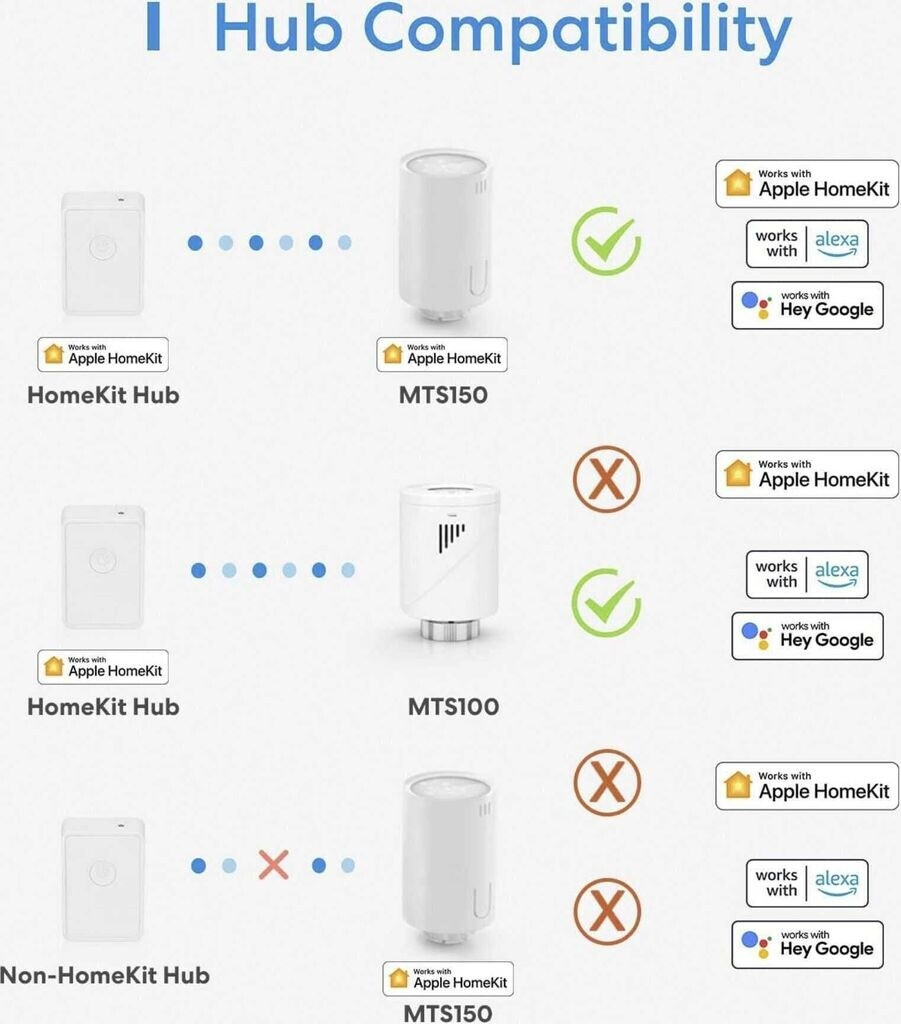 Hub Compatibility

Works with Apple HomeKit
HomeKit Hub

Works with Apple HomeKit
MTS150

Works with Apple HomeKit
works with alexa
works with Hey Google

Works with Apple HomeKit
HomeKit Hub

MTS100

Works with Apple HomeKit
works with alexa
works with Hey Google

Non-HomeKit Hub

Works with Apple HomeKit
MTS150

Works with Apple HomeKit
works with alexa
works with Hey Google