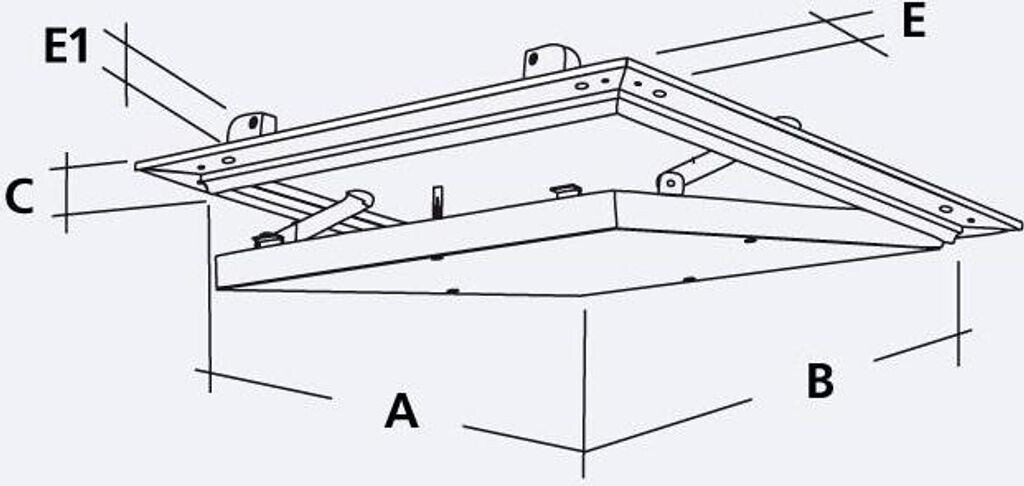 E1
E
C
A
B