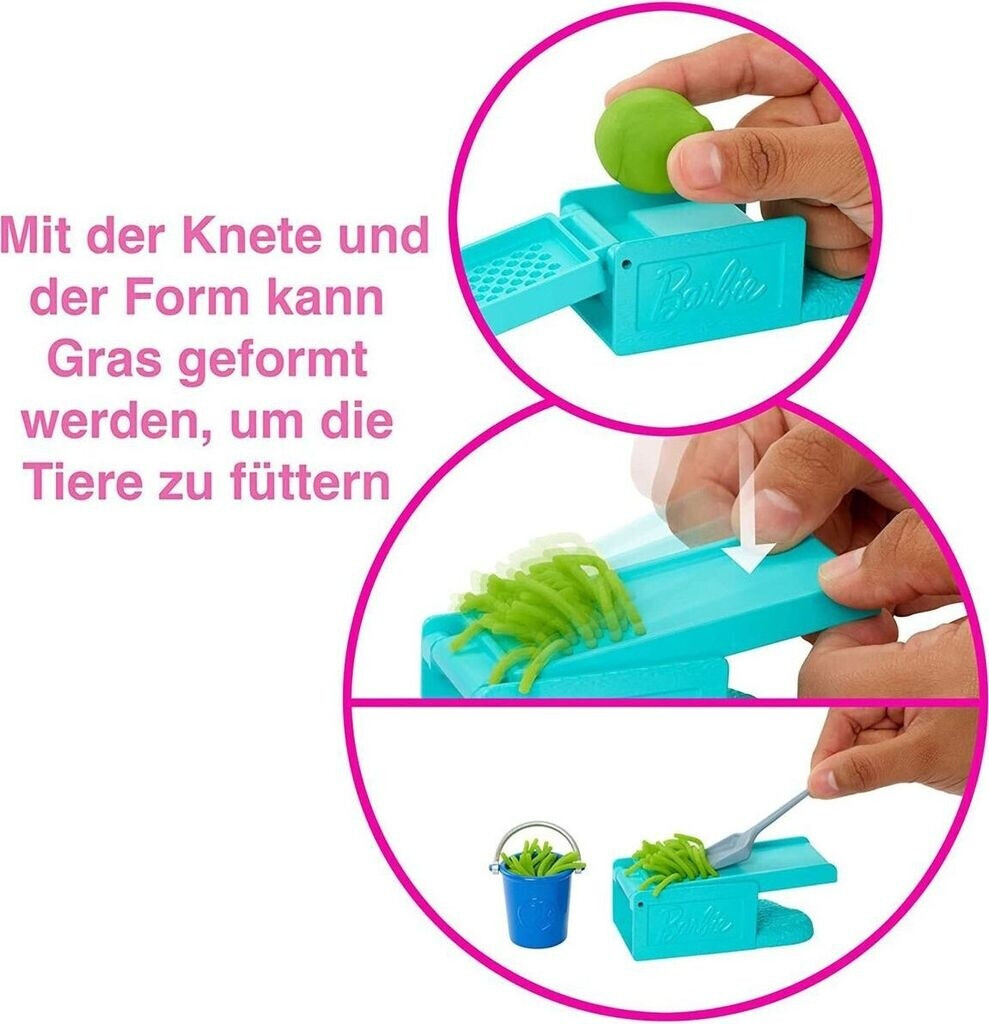 Mit der Knete und der Form kann Gras geformt werden, um die Tiere zu füttern

Barbie

Barbie