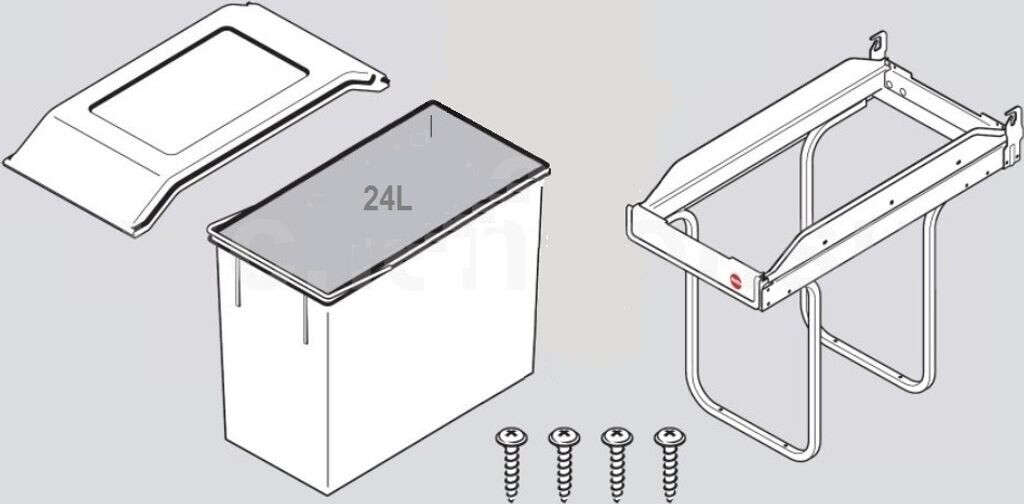 24L