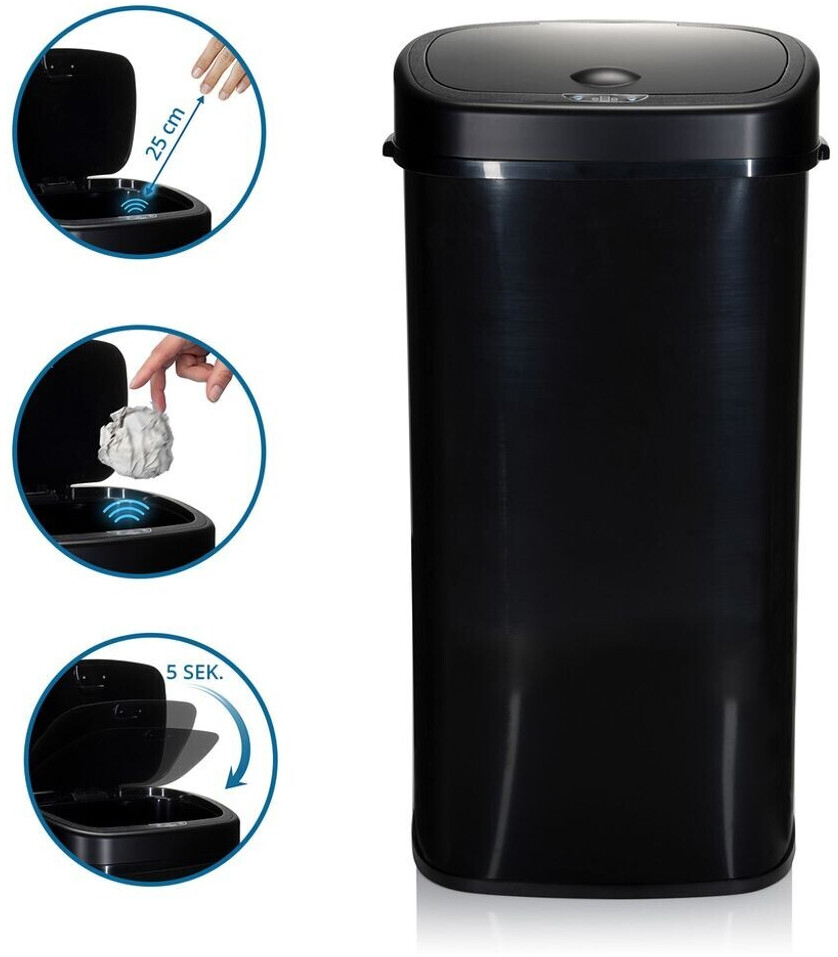 25 cm

5 SEK.