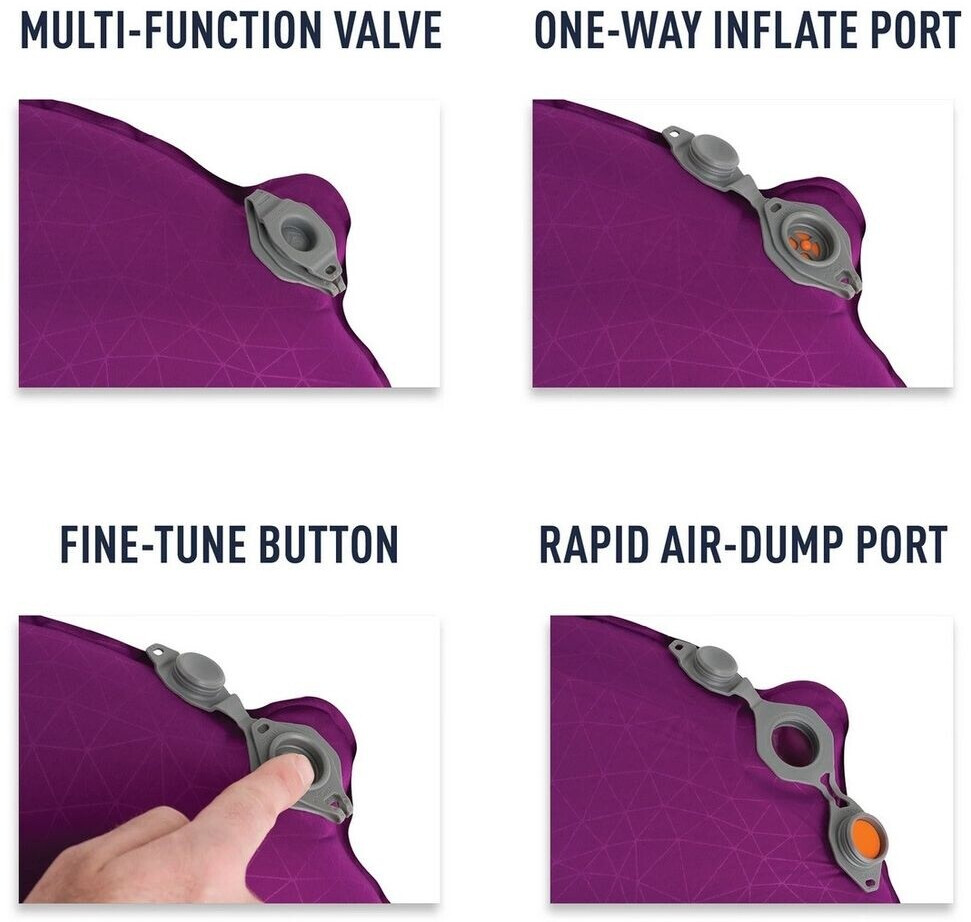 MULTI-FUNCTION VALVE

ONE-WAY INFLATE PORT

FINE-TUNE BUTTON

RAPID AIR-DUMP PORT