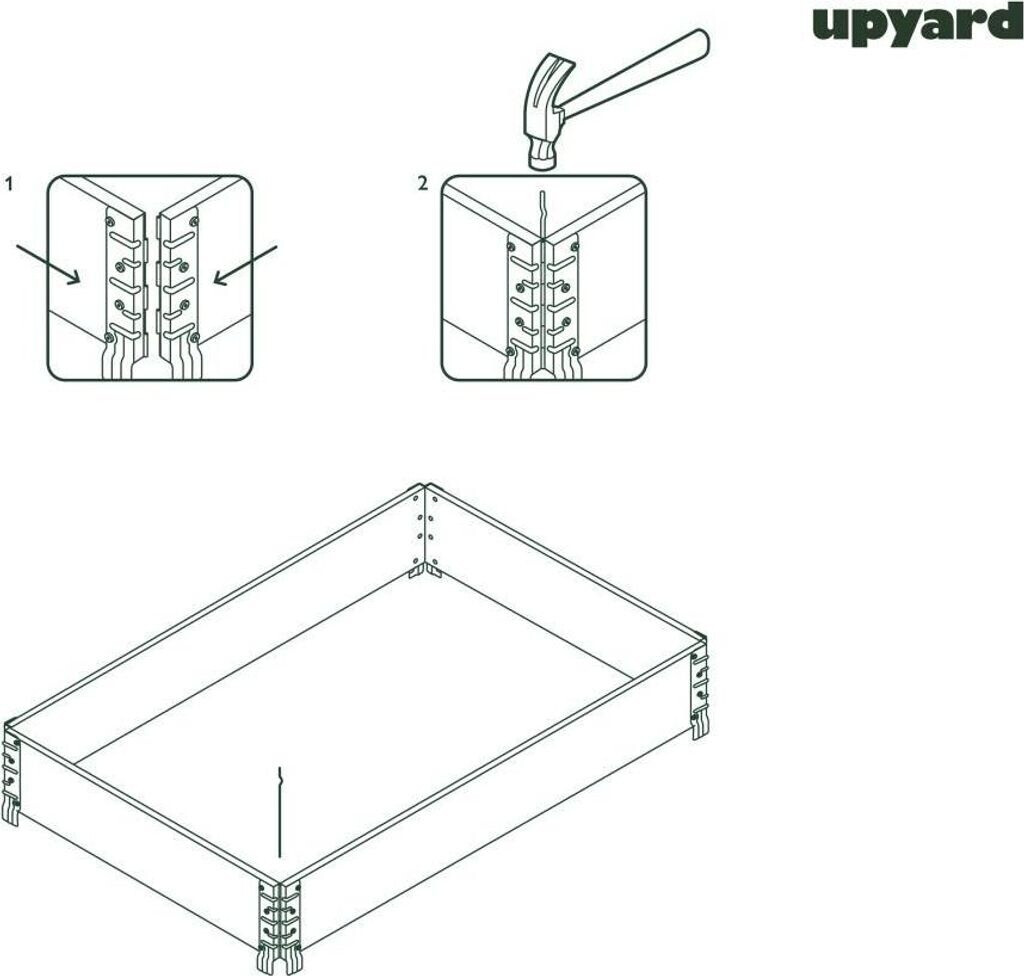 upyard

1

2