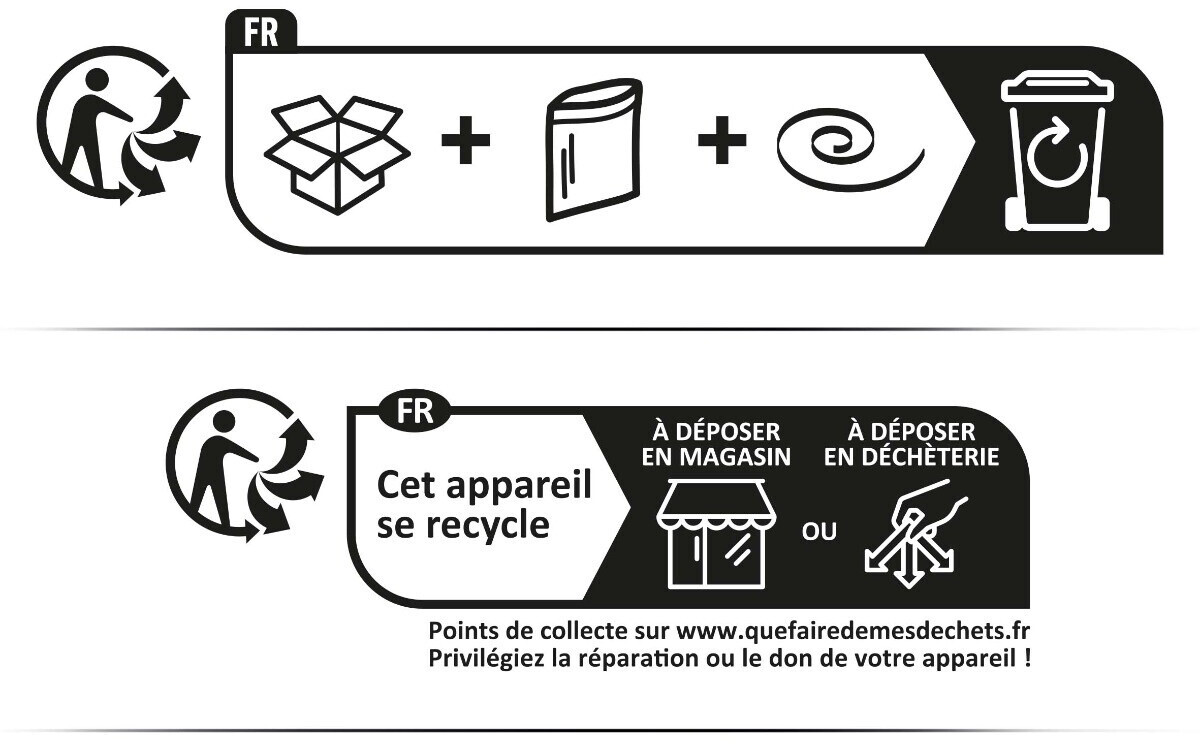 FR

+ +

FR

Cet appareil se recycle

À DÉPOSER EN MAGASIN

OU

À DÉPOSER EN DÉCHÈTERIE

Points de collecte sur www.quefairedemesdechets.fr
Privilégiez la réparation ou le don de votre appareil !