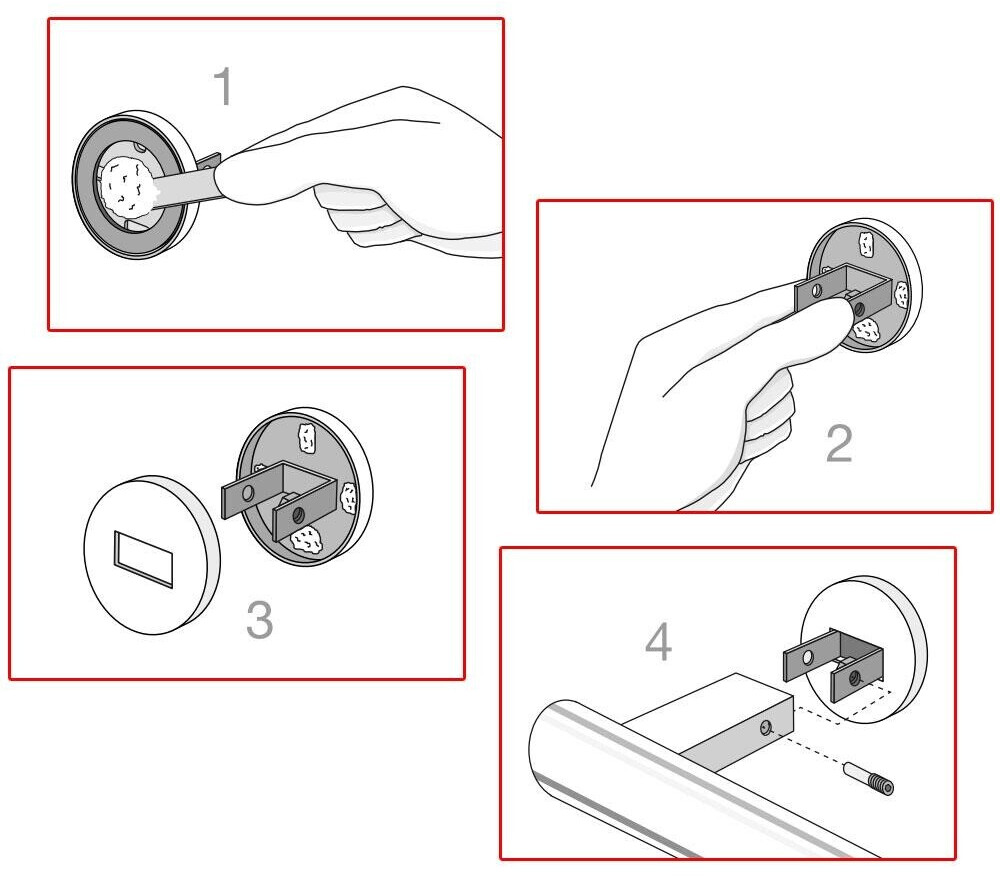 1

2

3

4