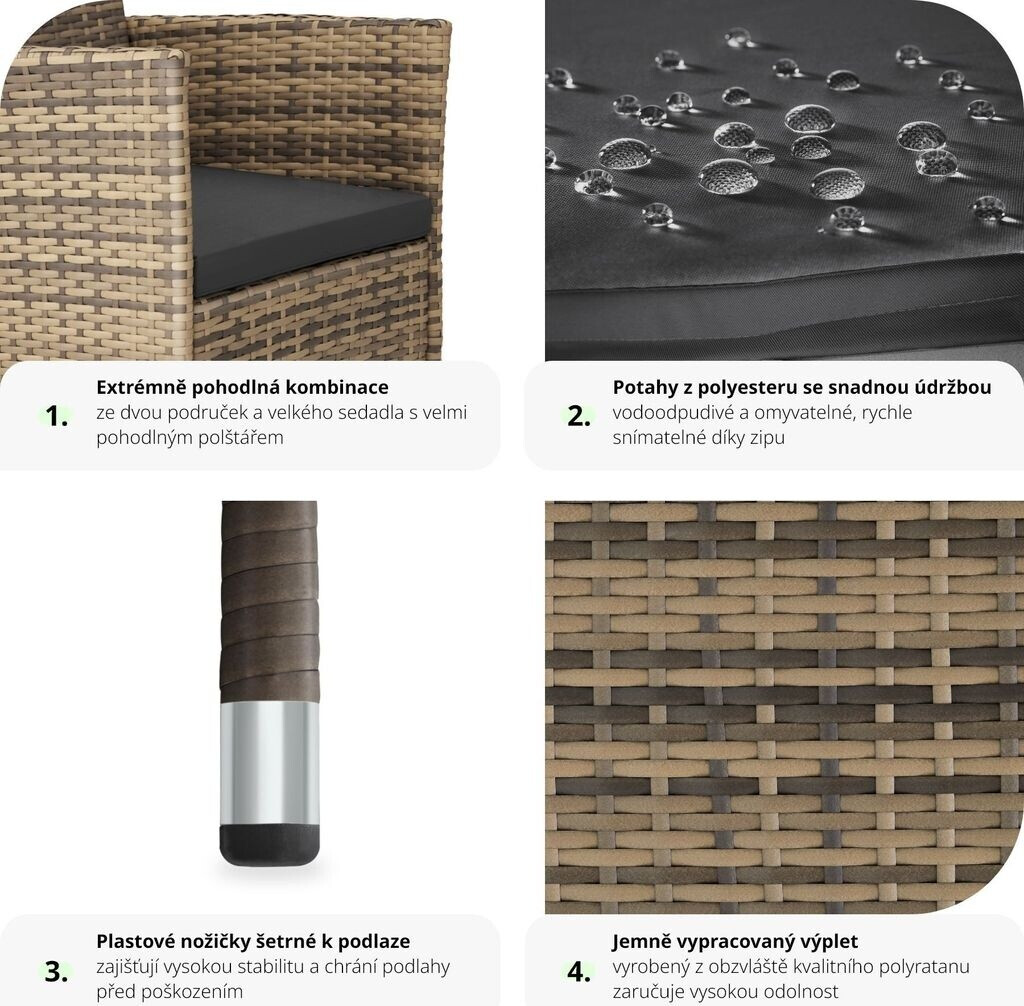 1.
Extrémně pohodlná kombinace
ze dvou područek a velkého sedadla s velmi pohodlným polštářem

2.
Potahy z polyesteru se snadnou údržbou
vodoodpudivé a omyvatelné, rychle snímatelné díky zipu

3.
Plastové nožičky šetrné k podlaze
zajišťují vysokou stabilitu a chrání podlahy před poškozením

4.
Jemně vypracovaný výplet
vyrobený z obzvláště kvalitního polyratanu zaručuje vysokou odolnost