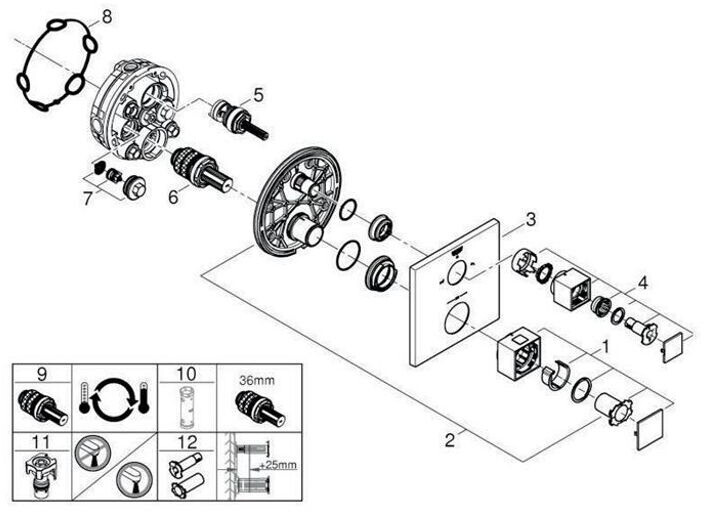 8
5
7
6
3
4
1
2
9
10
36mm
11
12
+25mm