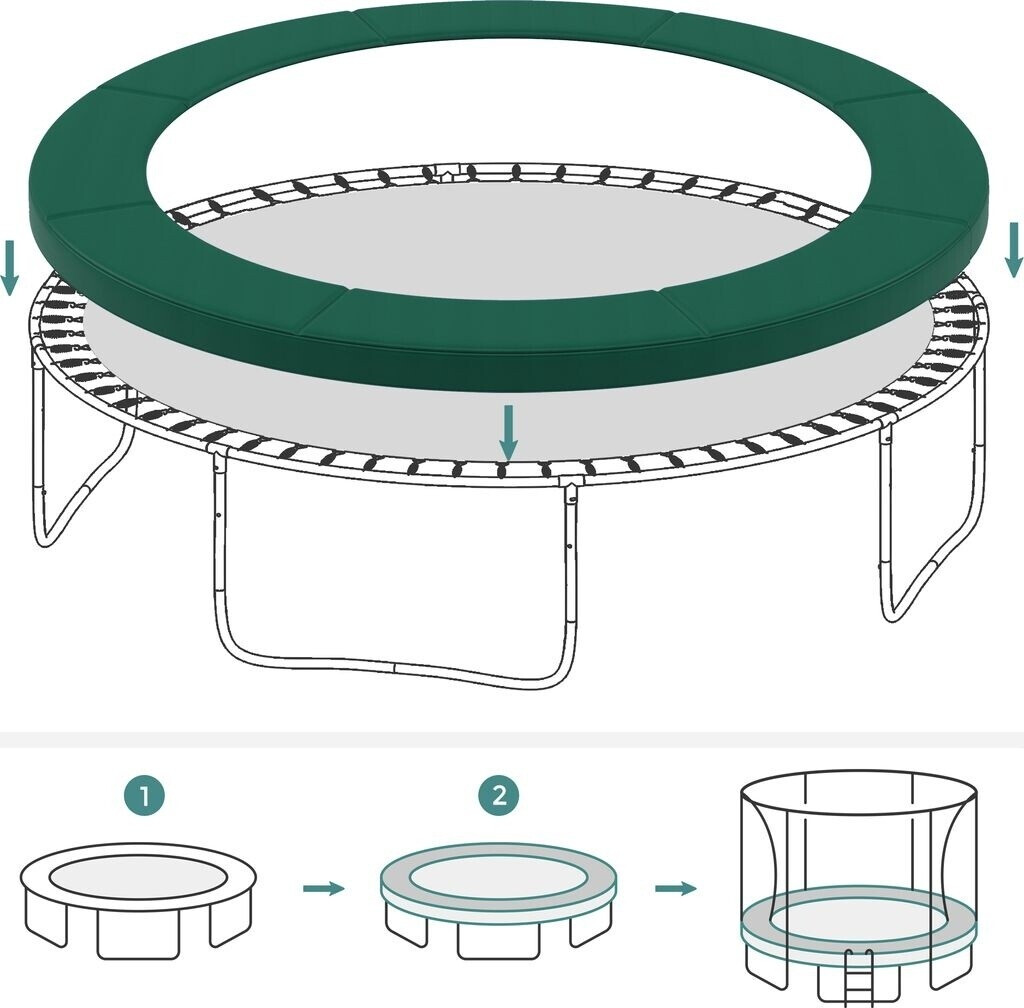 1

2