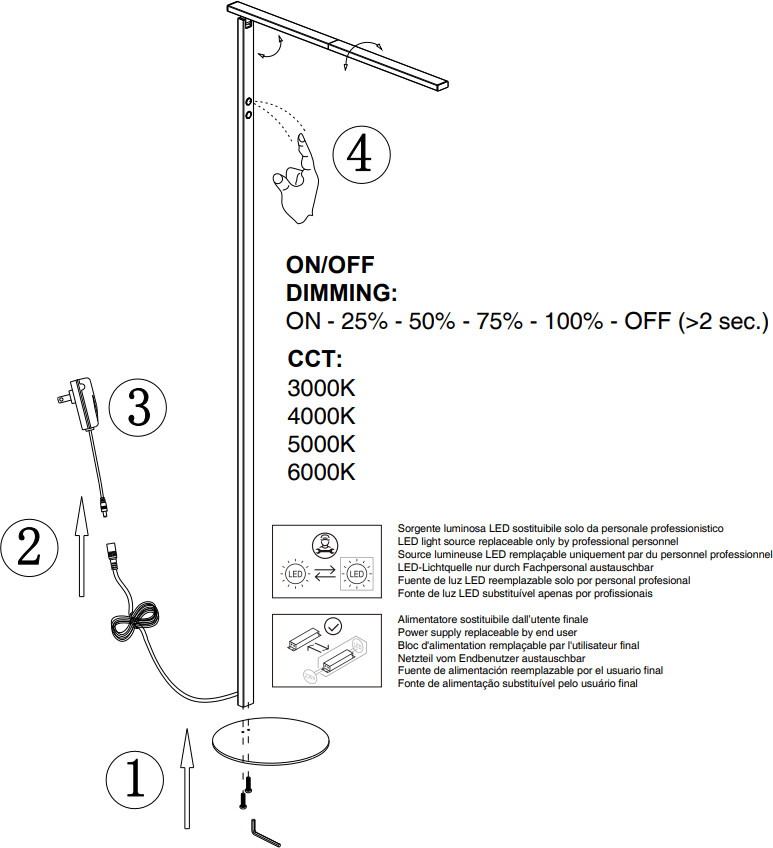 4

ON/OFF
DIMMING:
ON - 25% - 50% - 75% - 100% - OFF (>2 sec.)

CCT:
3000K
4000K
5000K
6000K

3

2

LED LED

Sorgente luminosa LED sostituibile solo da personale professionistico
LED light source replaceable only by professional personnel
Source lumineuse LED remplaçable uniquement par du personnel professionnel
LED-Lichtquelle nur durch Fachpersonal austauschbar
Fuente de luz LED reemplazable solo por personal profesional
Fonte de luz LED substituível apenas por profissionais

Alimentatore sostituibile dall'utente finale
Power supply replaceable by end user
Bloc d'alimentation remplaçable par l'utilisateur final
Netzteil vom Endbenutzer austauschbar
Fuente de alimentación reemplazable por el usuario final
Fonte de alimentação substituível pelo usuário final

1