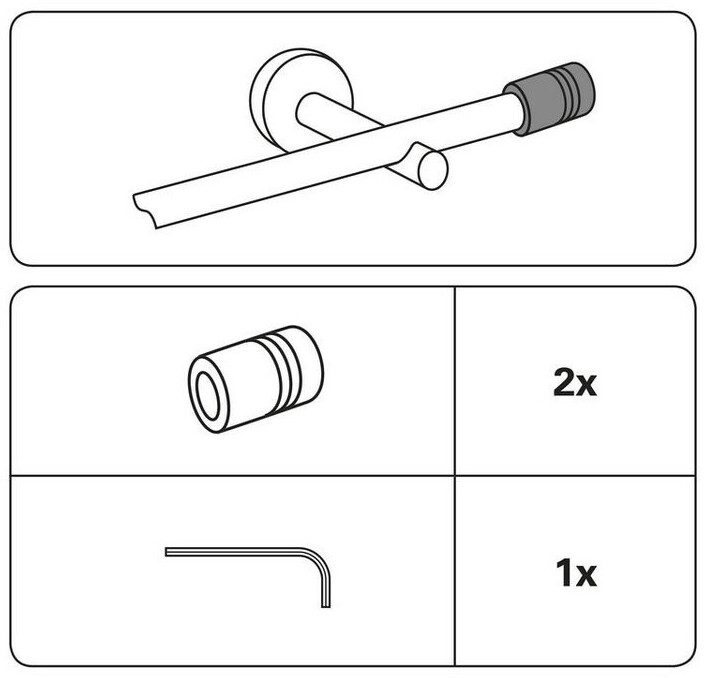 2x

1x