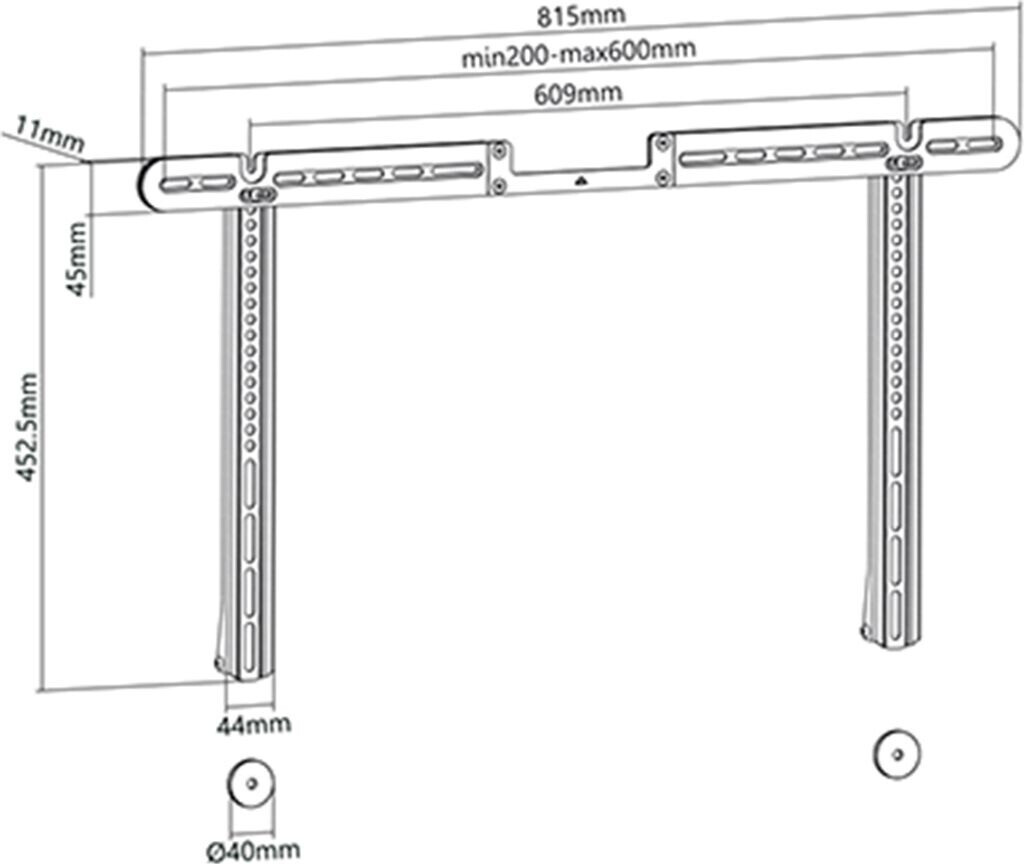 815mm
min200-max600mm
609mm
11mm
45mm
452.5mm
44mm
Ø40mm