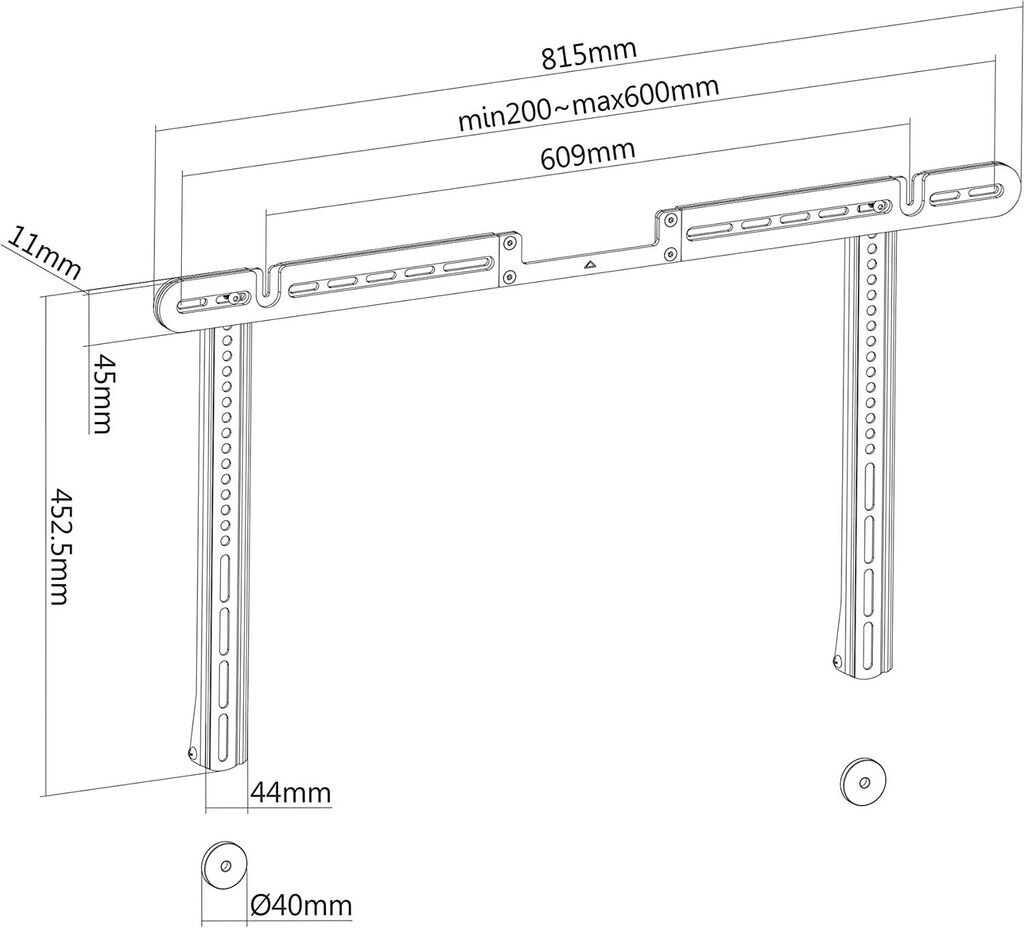 815mm
min200~max600mm
609mm
11mm
45mm
452.5mm
44mm
Ø40mm