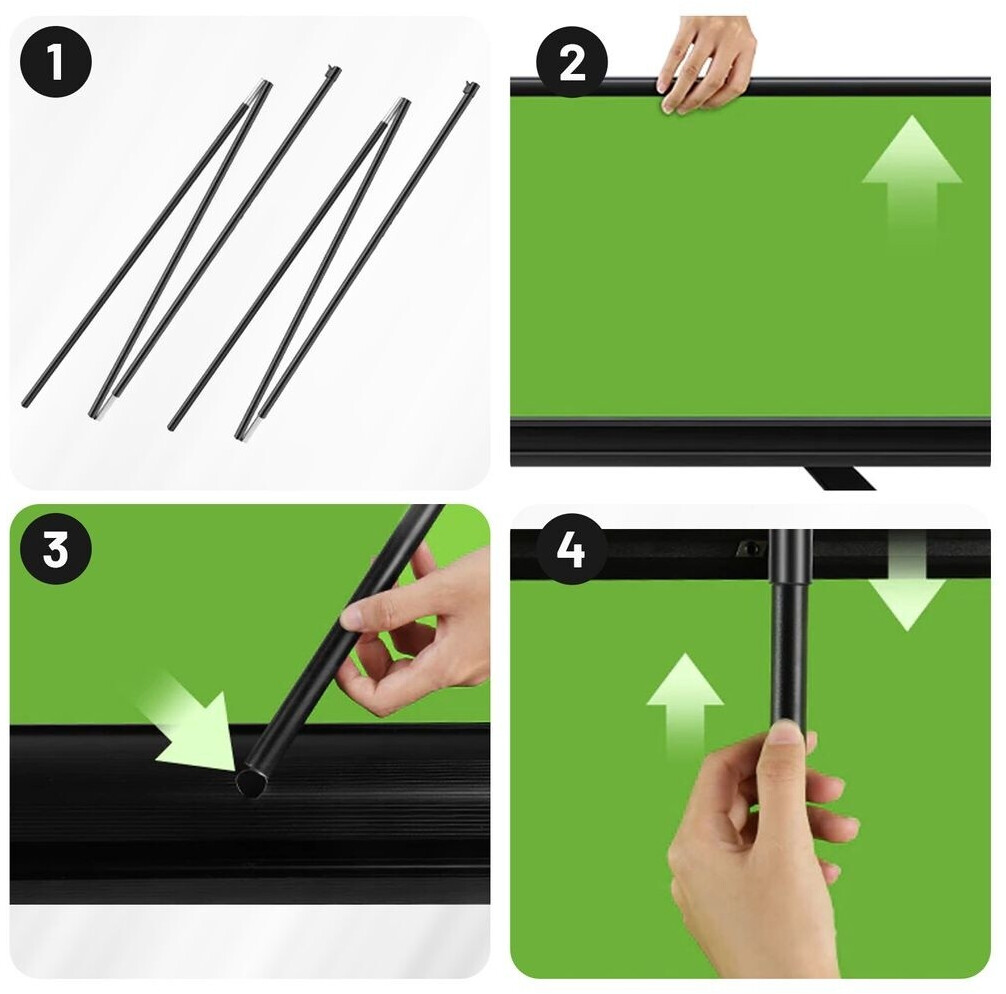 1

2

3

4