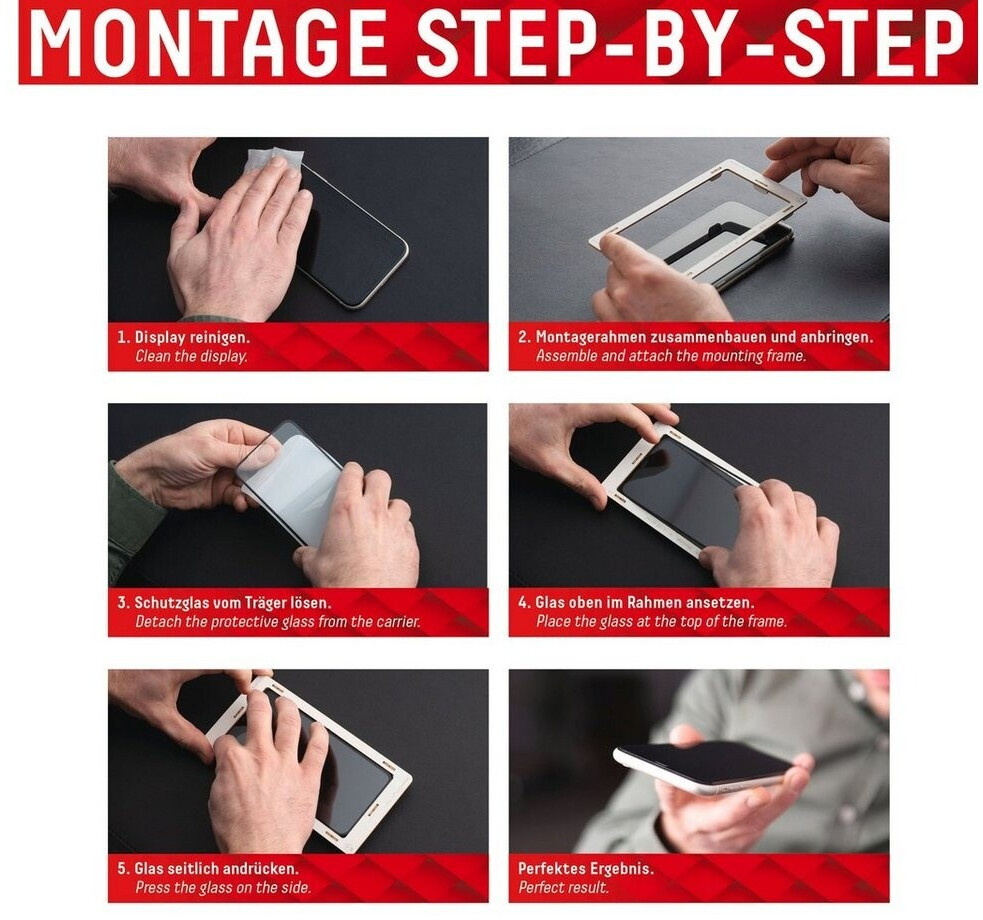 MONTAGE STEP-BY-STEP

1. Display reinigen.
Clean the display.

2. Montagerahmen zusammenbauen und anbringen.
Assemble and attach the mounting frame.

3. Schutzglas vom Träger lösen.
Detach the protective glass from the carrier.

4. Glas oben im Rahmen ansetzen.
Place the glass at the top of the frame.

5. Glas seitlich andrücken.
Press the glass on the side.

Perfektes Ergebnis.
Perfect result.