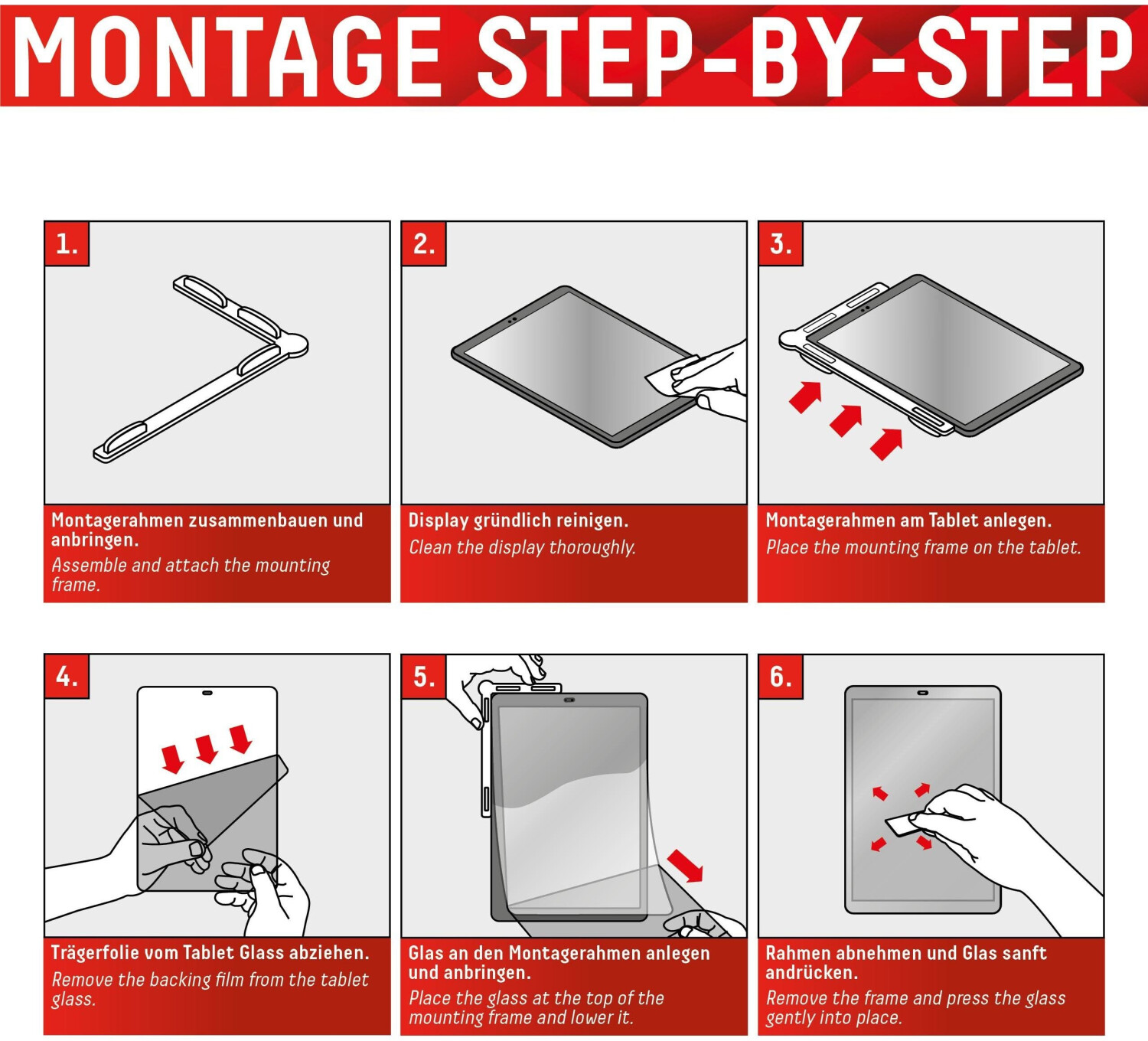 MONTAGE STEP-BY-STEP

1.

Montagerahmen zusammenbauen und anbringen.
Assemble and attach the mounting frame.

2.

Display gründlich reinigen.
Clean the display thoroughly.

3.

Montagerahmen am Tablet anlegen.
Place the mounting frame on the tablet.

4.

Trägerfolie vom Tablet Glass abziehen.
Remove the backing film from the tablet glass.

5.

Glas an den Montagerahmen anlegen und anbringen.
Place the glass at the top of the mounting frame and lower it.

6.

Rahmen abnehmen und Glas sanft andrücken.
Remove the frame and press the glass gently into place.