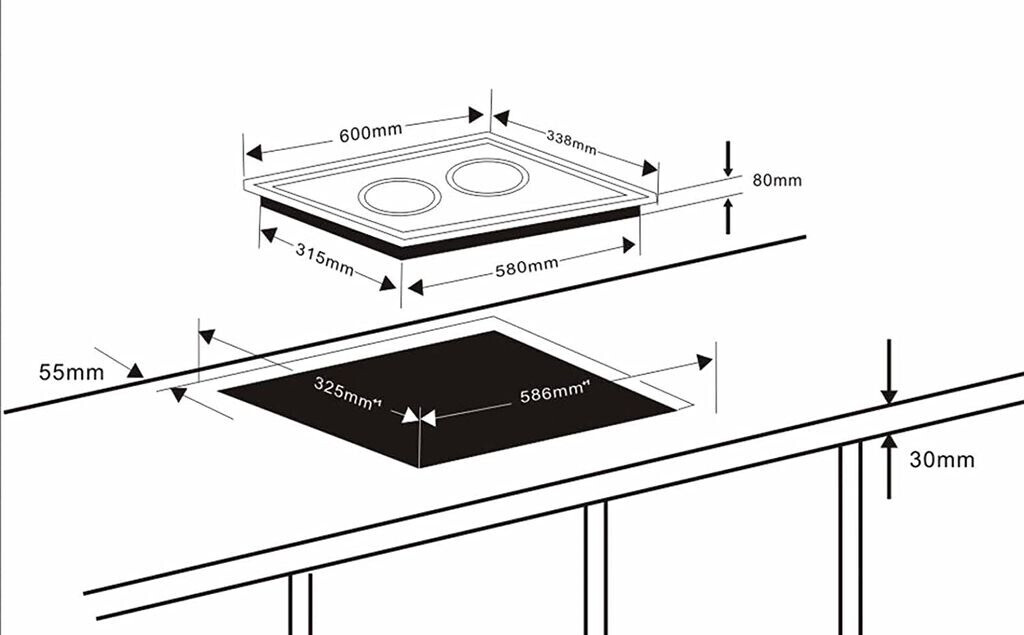 600mm
338mm
80mm
315mm
580mm
55mm
325mm+1
586mm+1
30mm