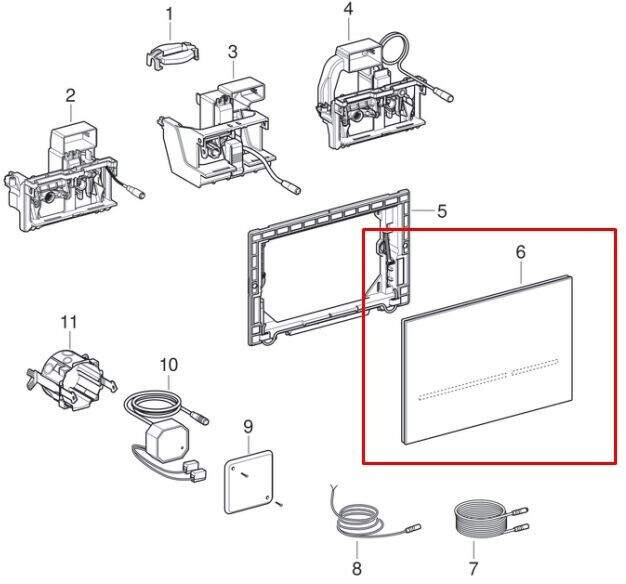 1
4
3
2
5
6
11
10
9
8
7