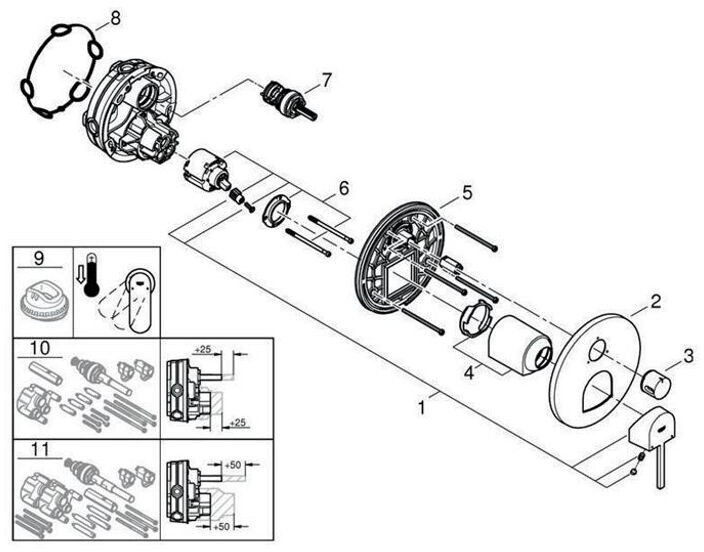 8
7
6
5
2
3
4
1
9
10
+25
+25
11
+50
+50