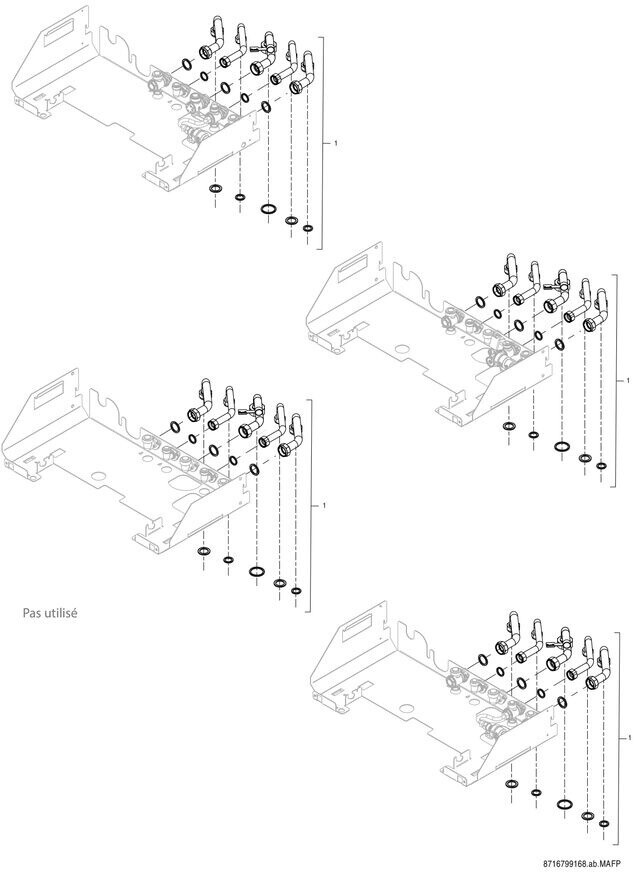 1

1

1

Pas utilisé

1

8716799168.ab.MAFP