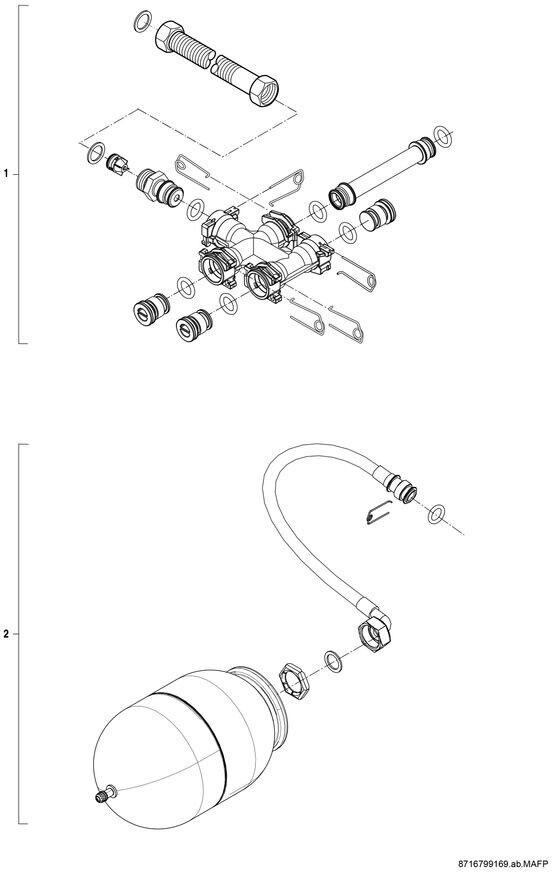 1

2

8716799169.ab.MAFP