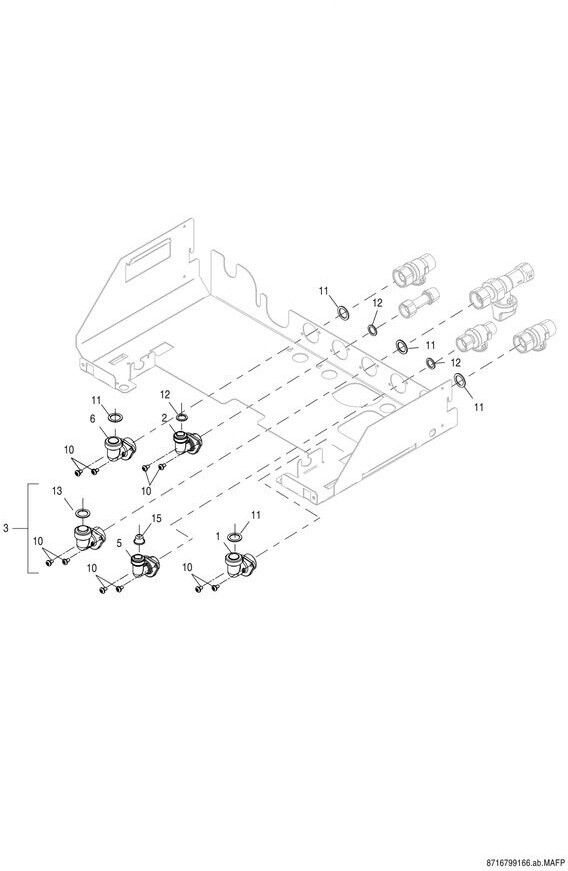 11
12
11
12
11
11
12
6
2
10
10
13
3
15
11
10
5
1
10
10
8716799166.ab.MAFP