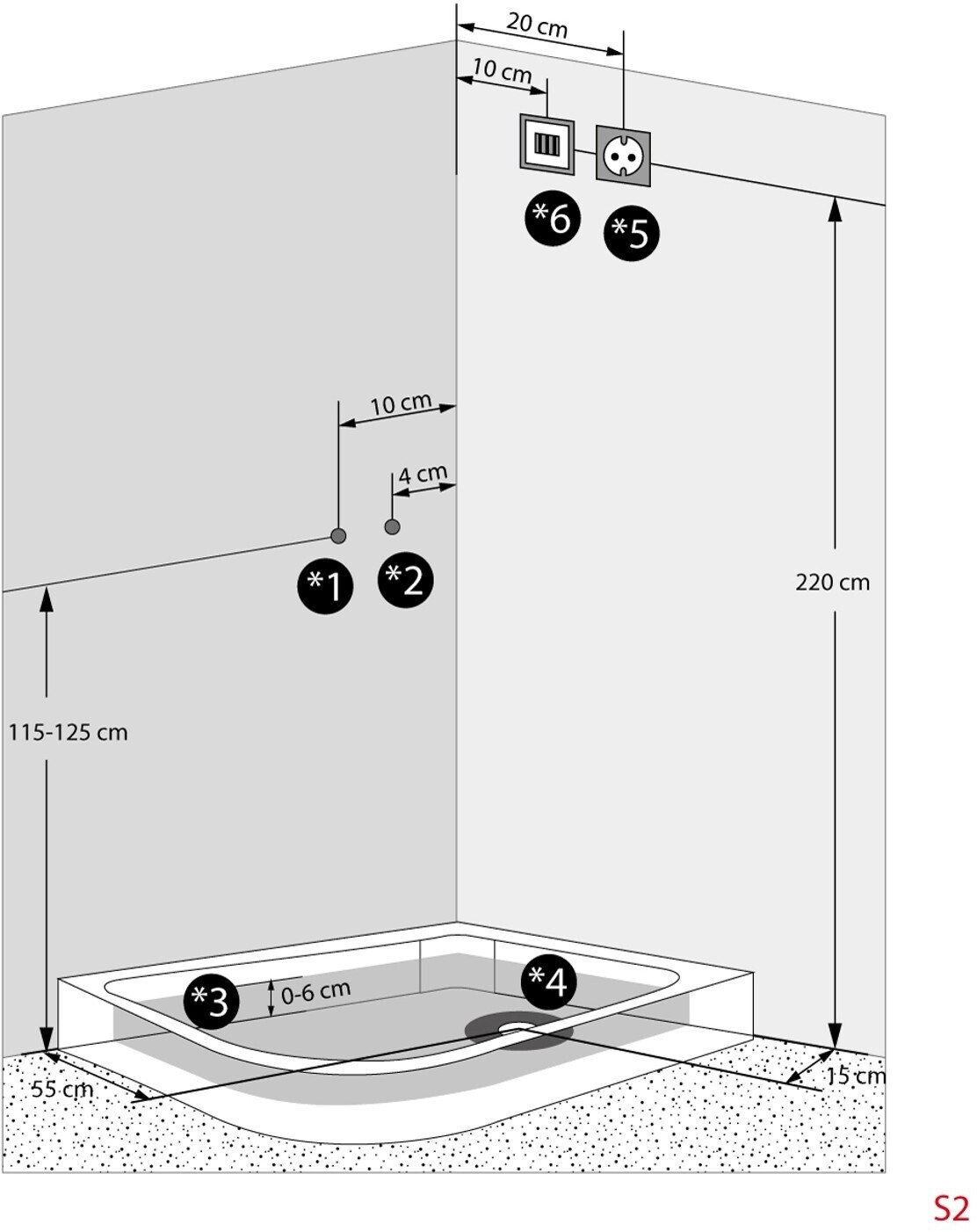 20 cm
10 cm
*6
*5
10 cm
4 cm
*1
*2
220 cm
115-125 cm
*3
0-6 cm
*4
55 cm
15 cm
S2