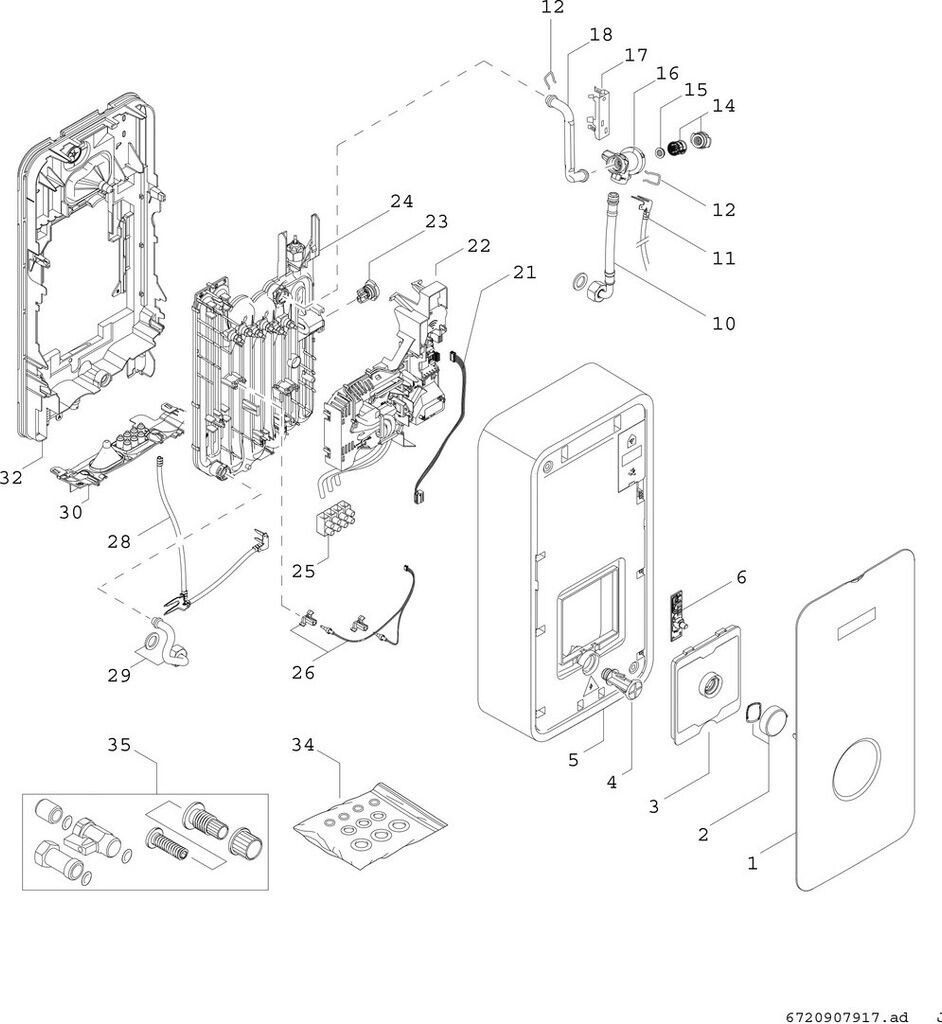 12
18
17
16
15
14
12
11
10
24
23
22
21
32
30
28
25
29
26
6
5
4
3
2
1
35
34
6720907917.ad