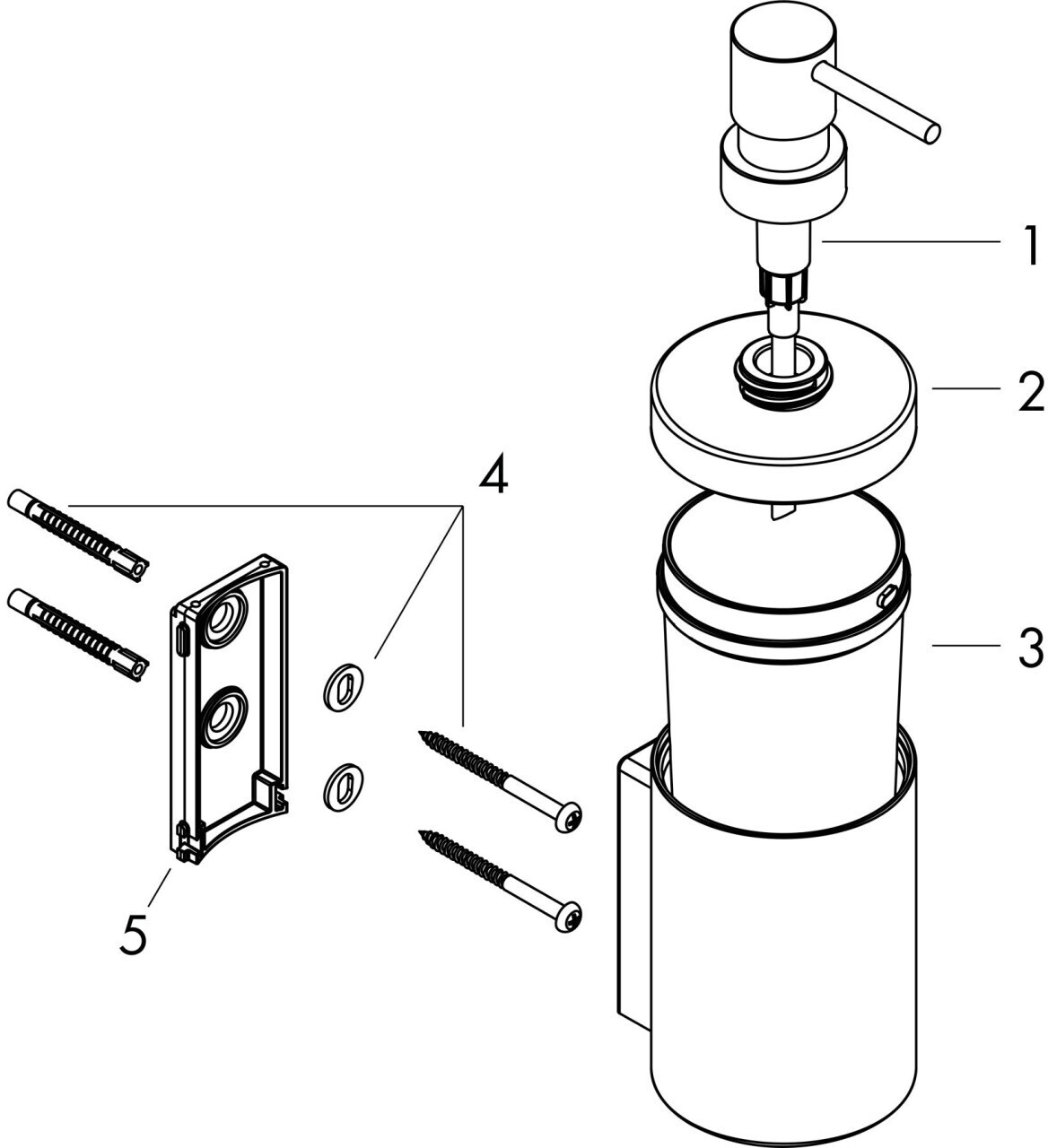 1
2
4
3
5