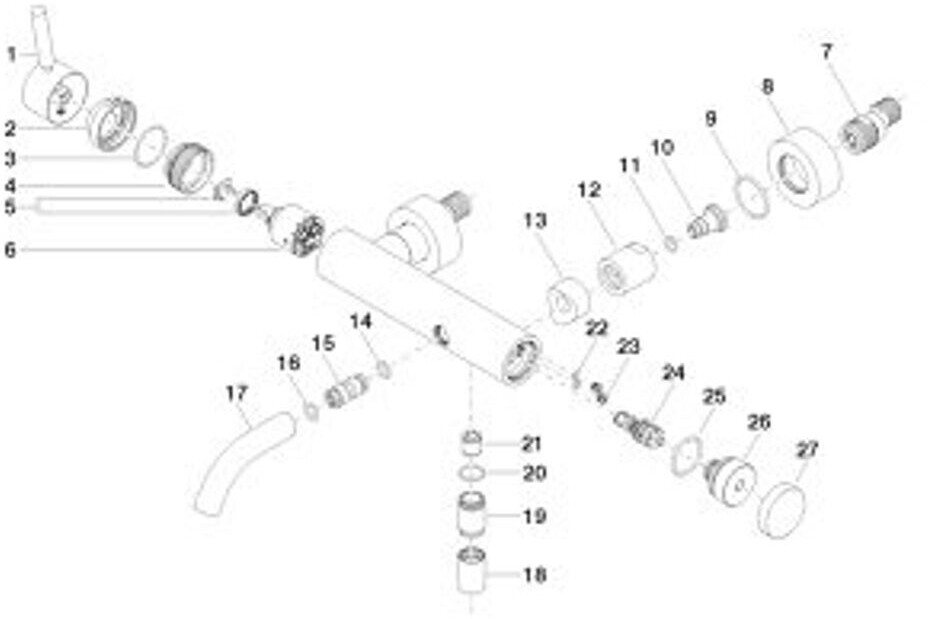 1
2
3
4
5
6
7
8
9
10
11
12
13
14
15
16
17
22
23
24
25
26
27
21
20
19
18