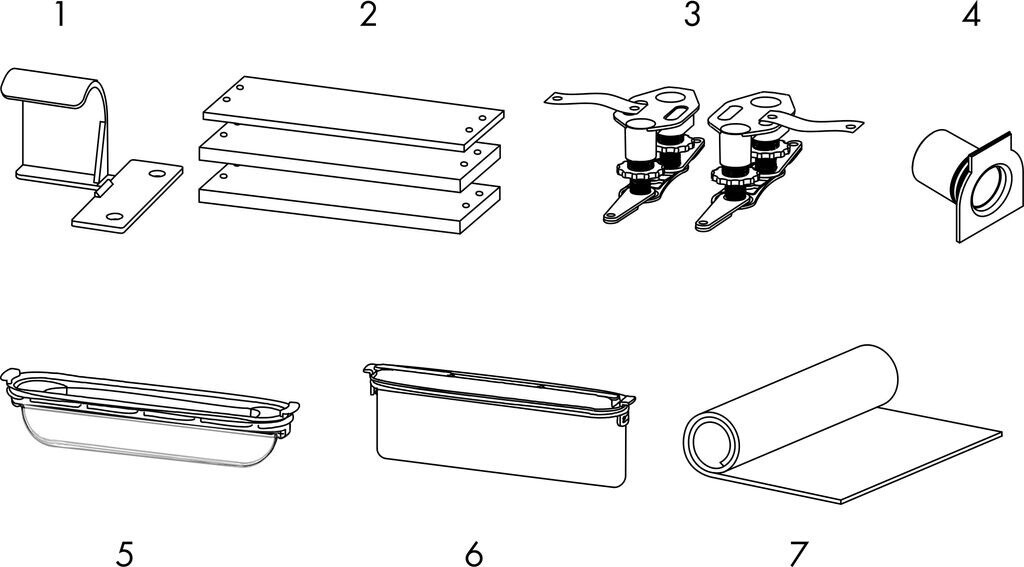 1
2
3
4
5
6
7