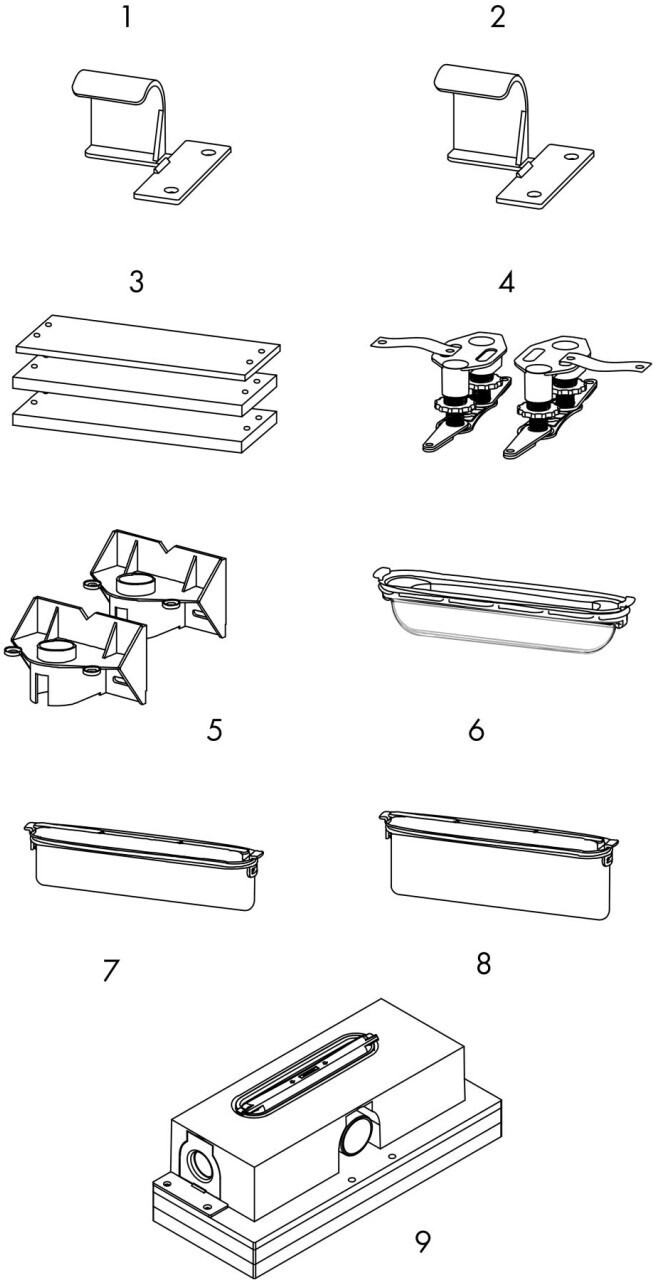 1
2
3
4
5
6
7
8
9