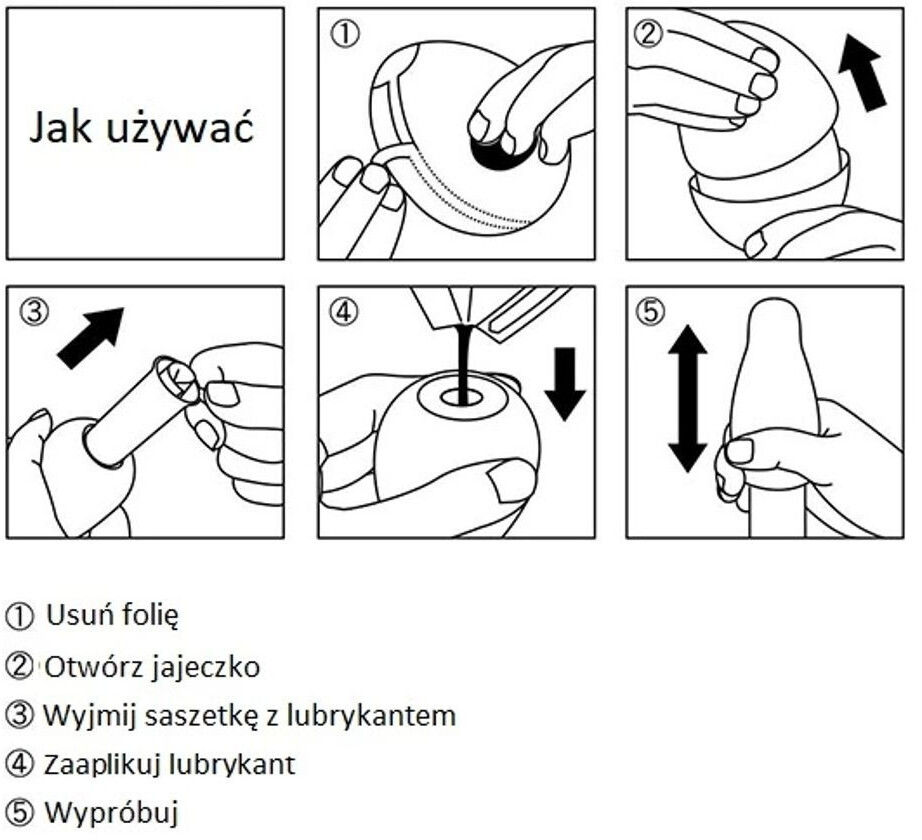 Jak używać

①

②

③

④

⑤

① Usuń folię

② Otwórz jajeczko

③ Wyjmij saszetkę z lubrykantem

④ Zaaplikuj lubrykant

⑤ Wypróbuj