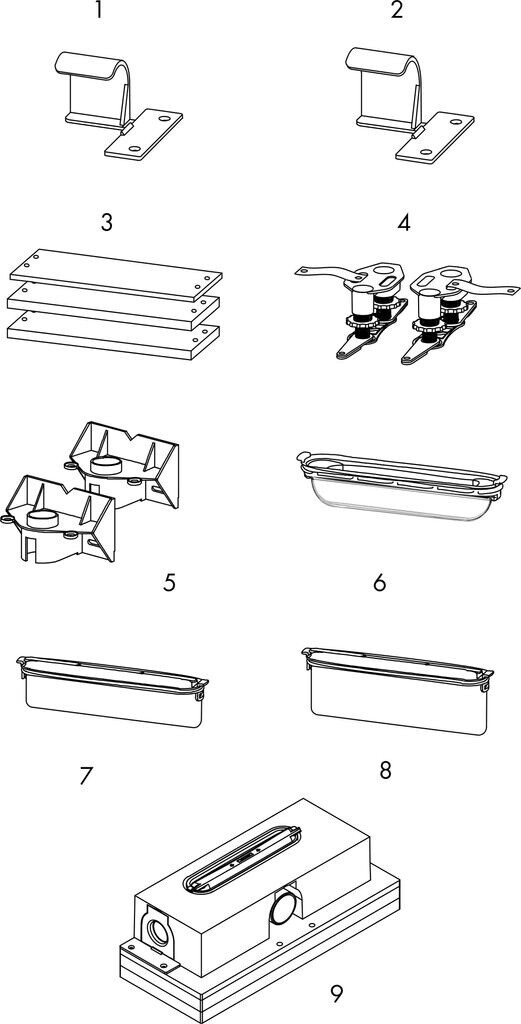 1
2
3
4
5
6
7
8
9