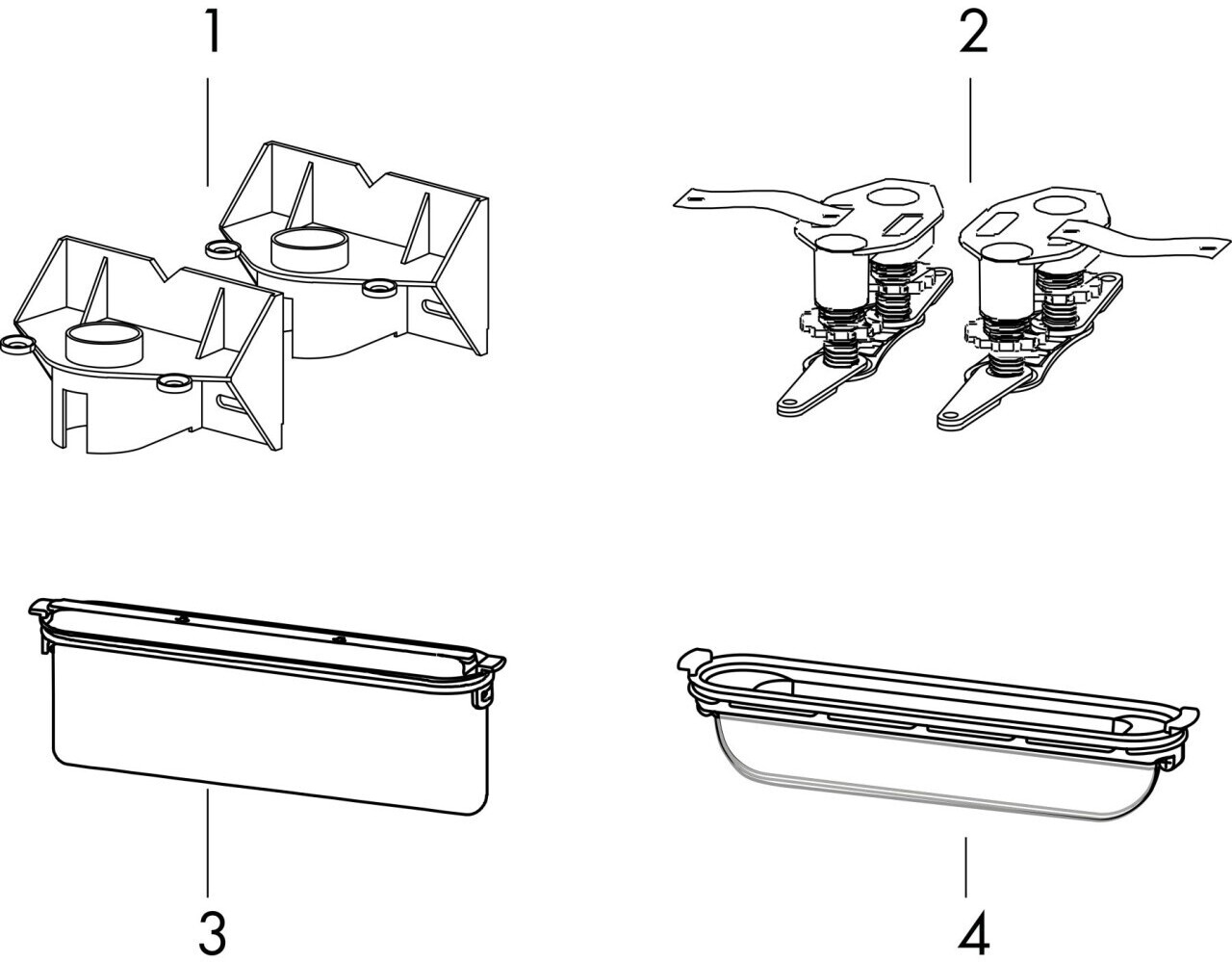 1

2

3

4