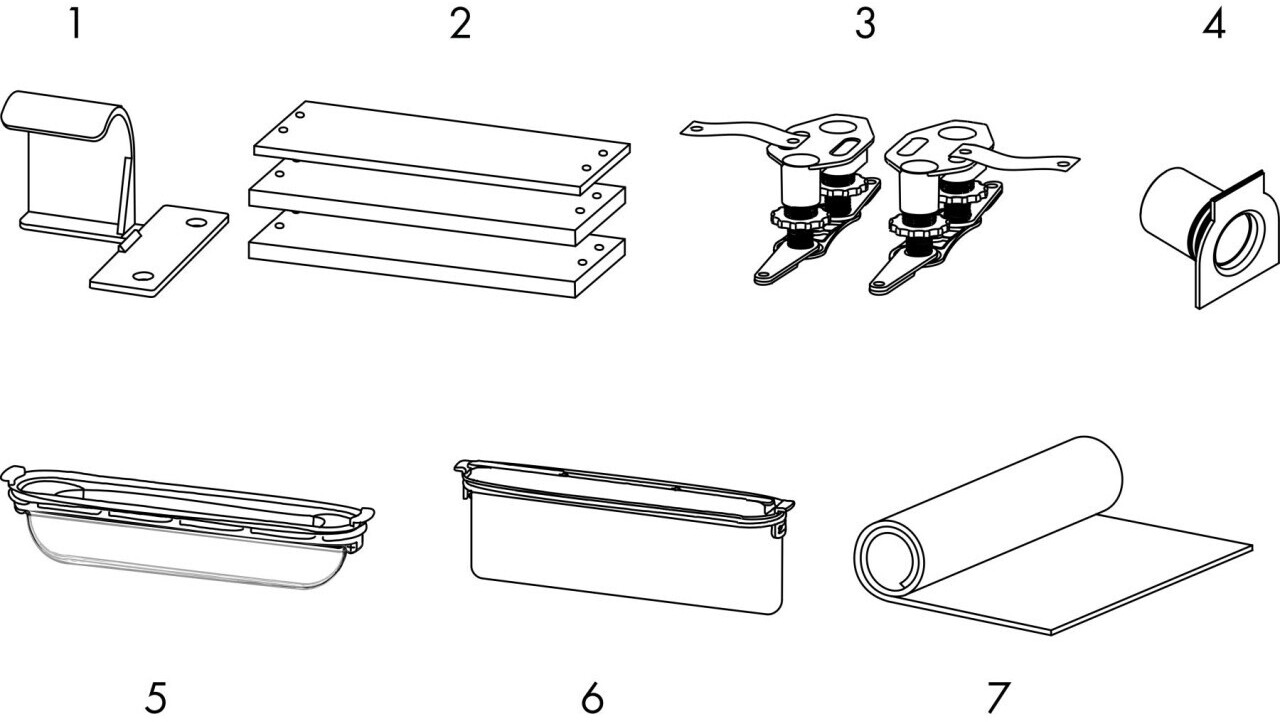 1 2 3 4

5 6 7