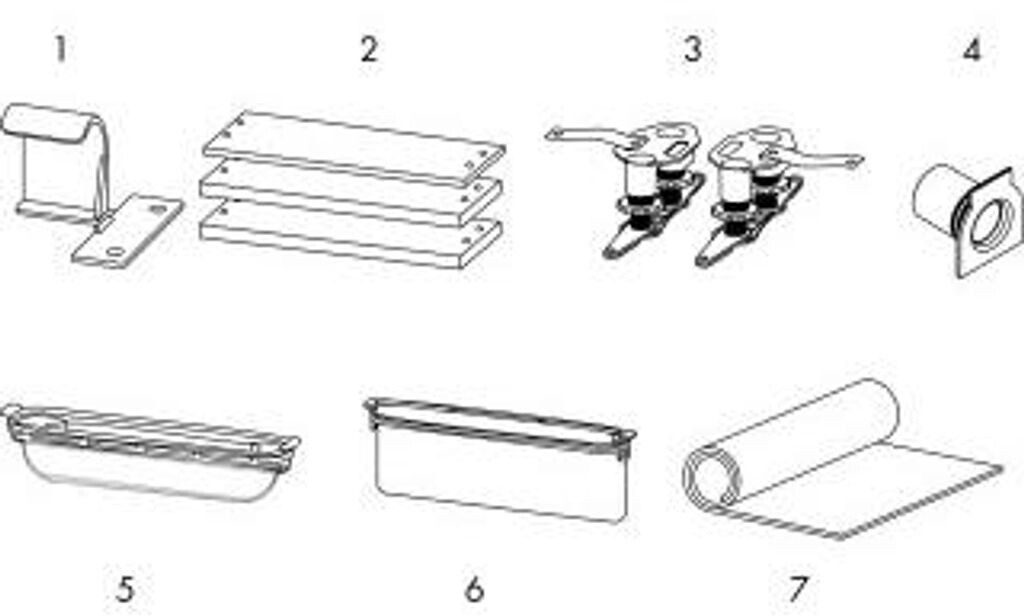 1

2

3

4

5

6

7