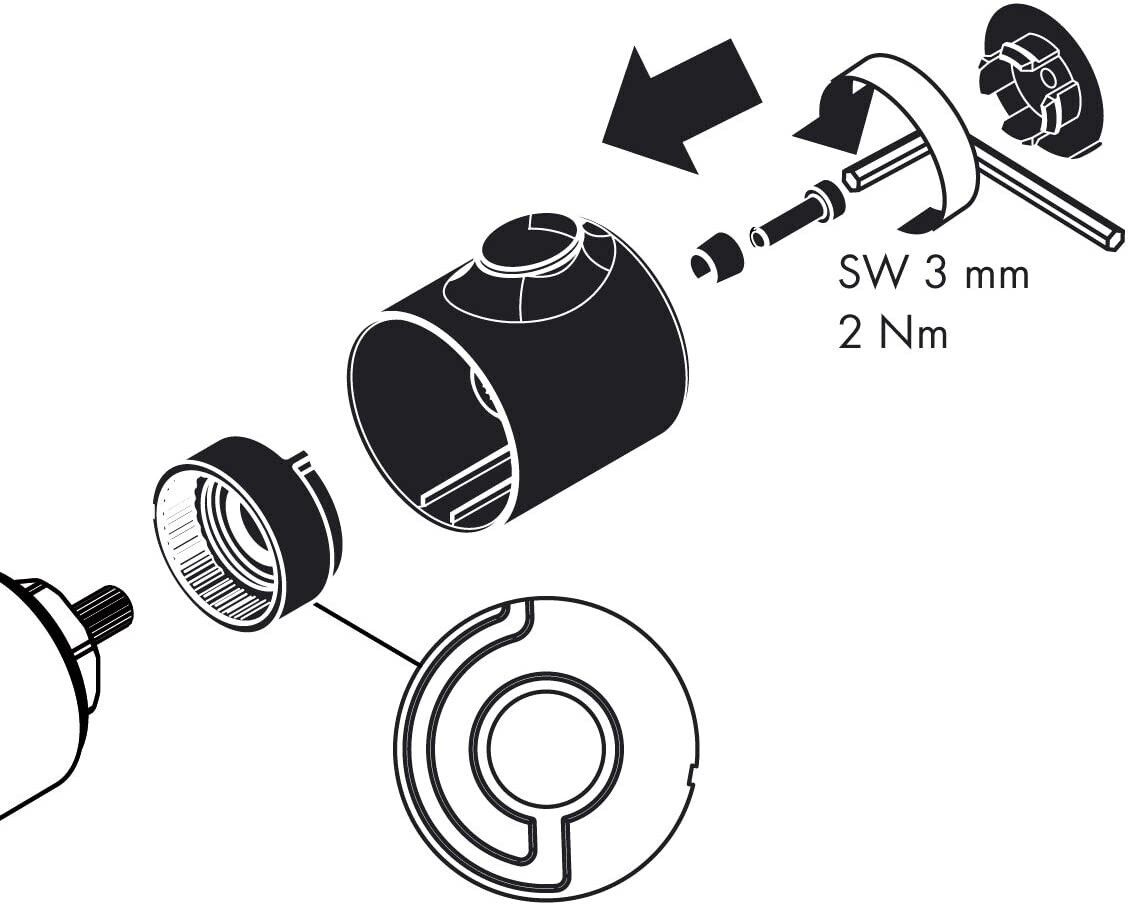 SW 3 mm
2 Nm