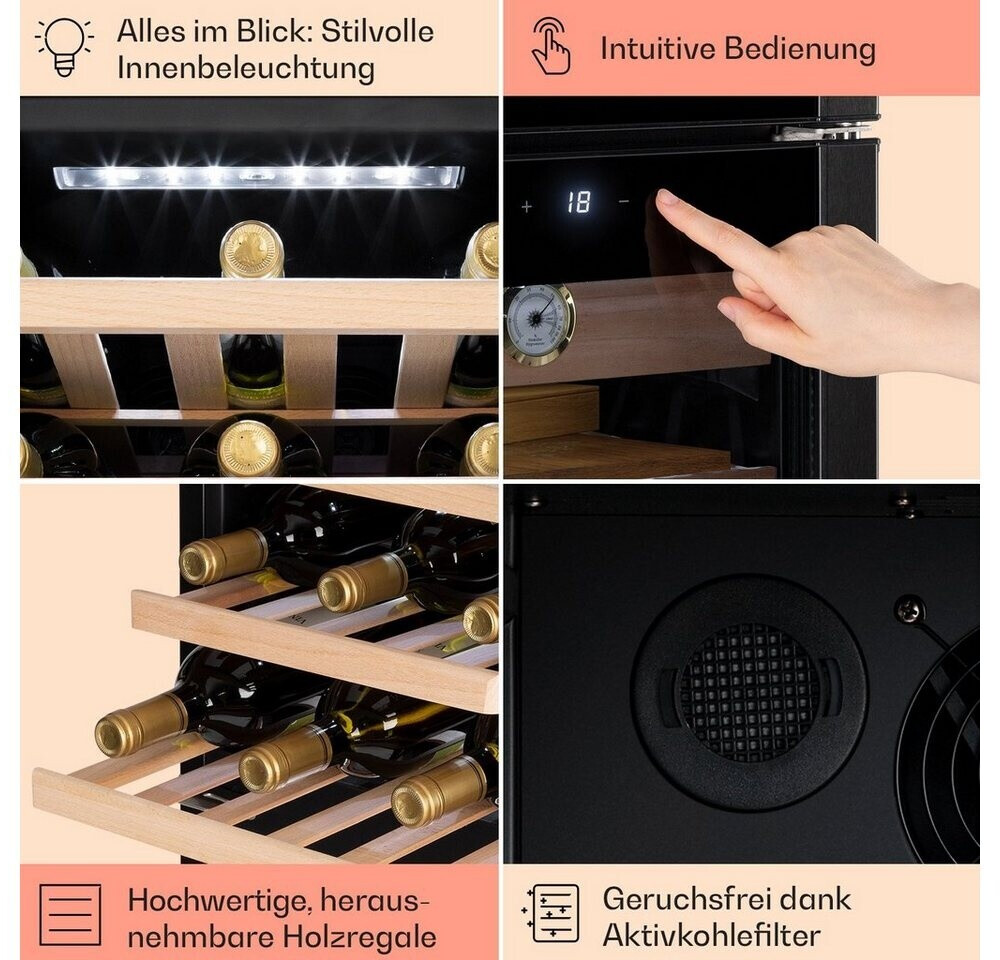 Alles im Blick: Stilvolle Innenbeleuchtung

Intuitive Bedienung

+ 18 −

Hochwertige, herausnehmbare Holzregale

Geruchsfrei dank Aktivkohlefilter