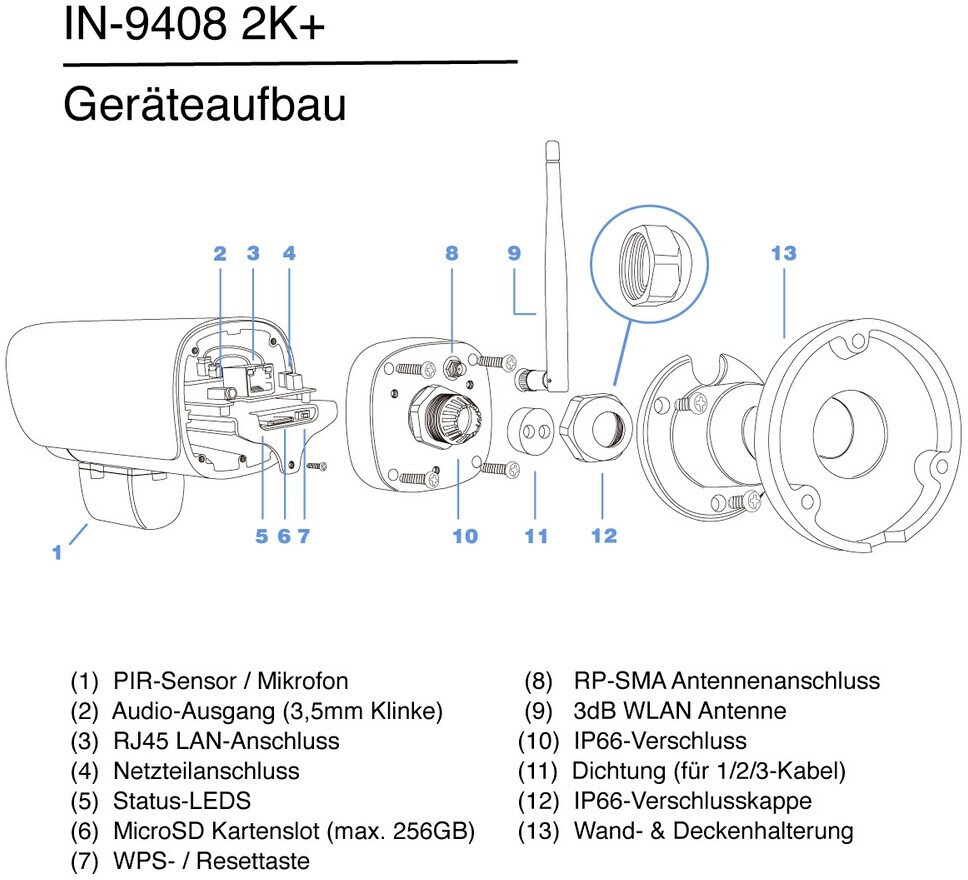 IN-9408 2K+

Geräteaufbau

2 3 4

8

9

13

1

5 6 7

10

11

12

(1) PIR-Sensor / Mikrofon
(2) Audio-Ausgang (3,5mm Klinke)
(3) RJ45 LAN-Anschluss
(4) Netzteilanschluss
(5) Status-LEDS
(6) MicroSD Kartenslot (max. 256GB)
(7) WPS- / Resettaste

(8) RP-SMA Antennenanschluss
(9) 3dB WLAN Antenne
(10) IP66-Verschluss
(11) Dichtung (für 1/2/3-Kabel)
(12) IP66-Verschlusskappe
(13) Wand- & Deckenhalterung