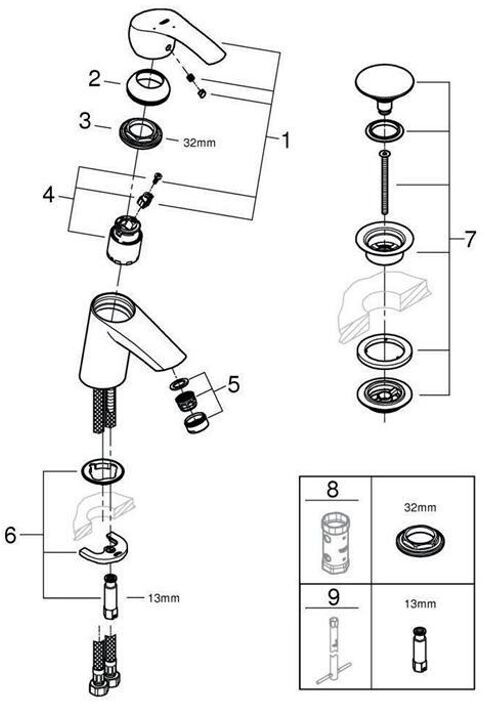 2
3
32mm
1
4
5
6
13mm
7
8
32mm
9
13mm