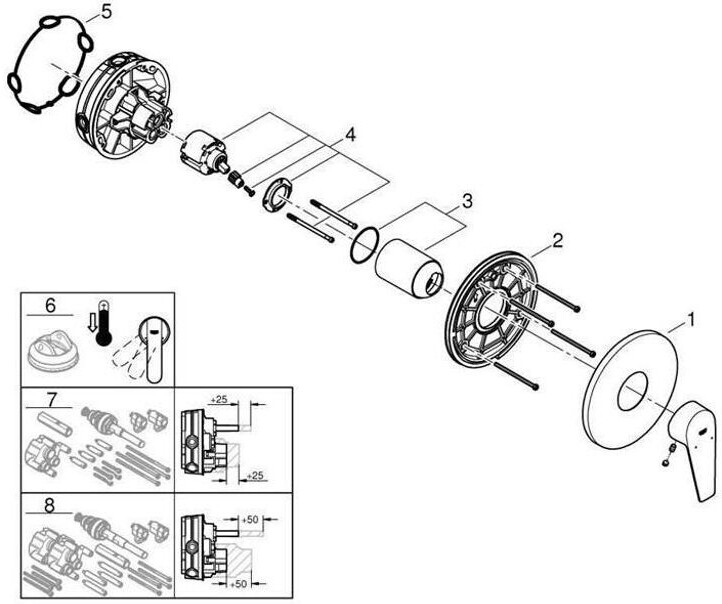 5
4
3
2
1
6
7
+25
+25
8
+50
+50