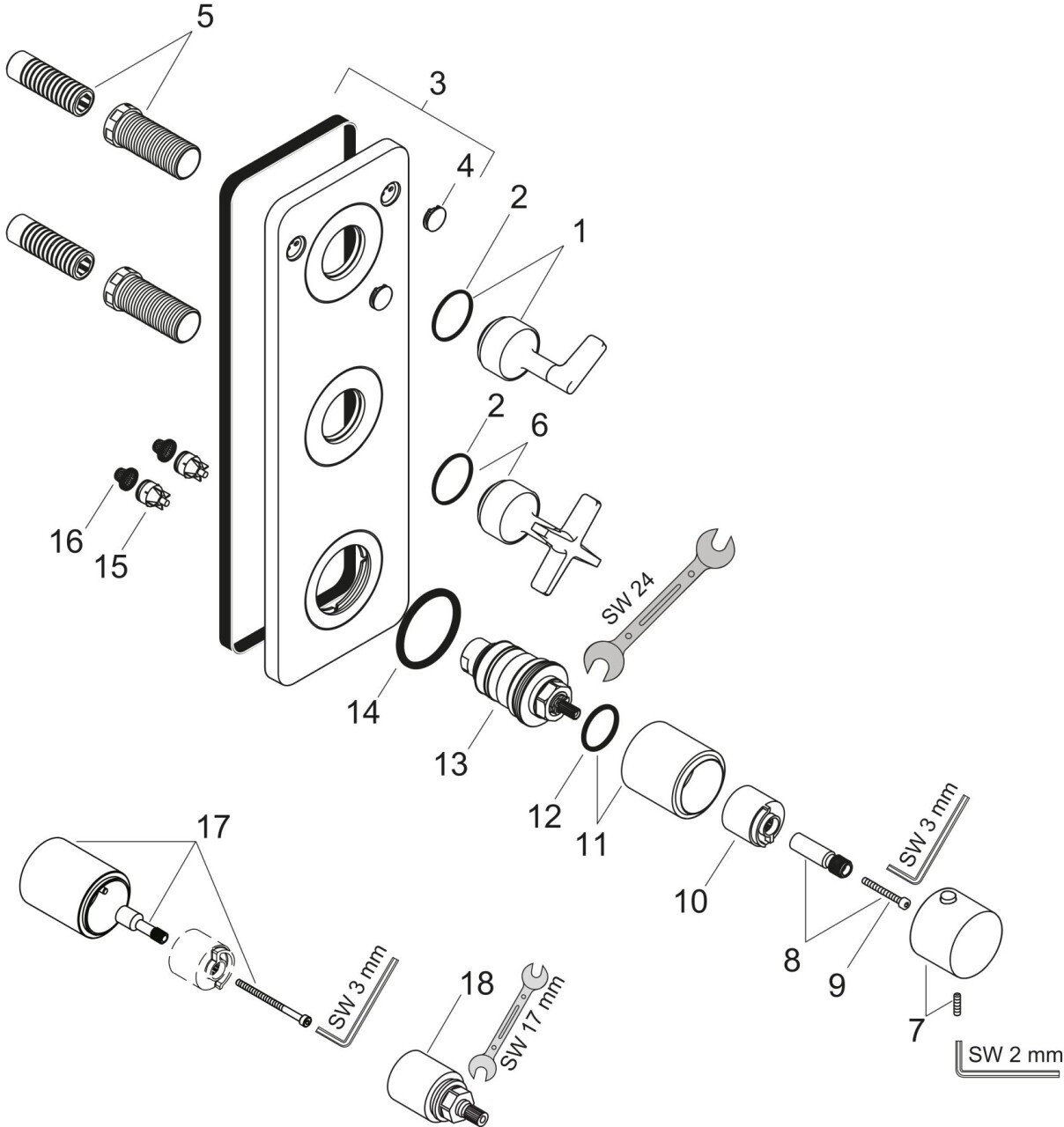 5
3
4
2
1
2
6
16
15
SW 24
14
13
12
11
10
SW 3 mm
8
9
7
SW 2 mm
17
SW 3 mm
18
SW 17 mm