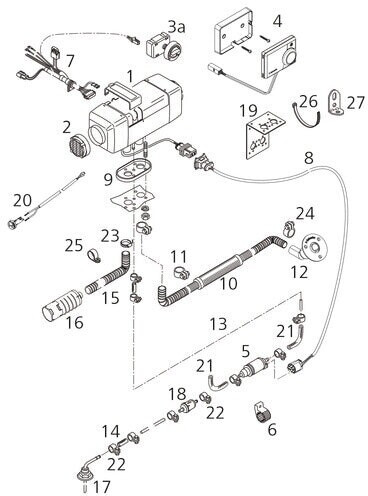 3a
4
7
1
26
27
19
2
8
9
20
24
23
25
11
12
10
15
16
13
21
5
21
18
22
6
14
22
17