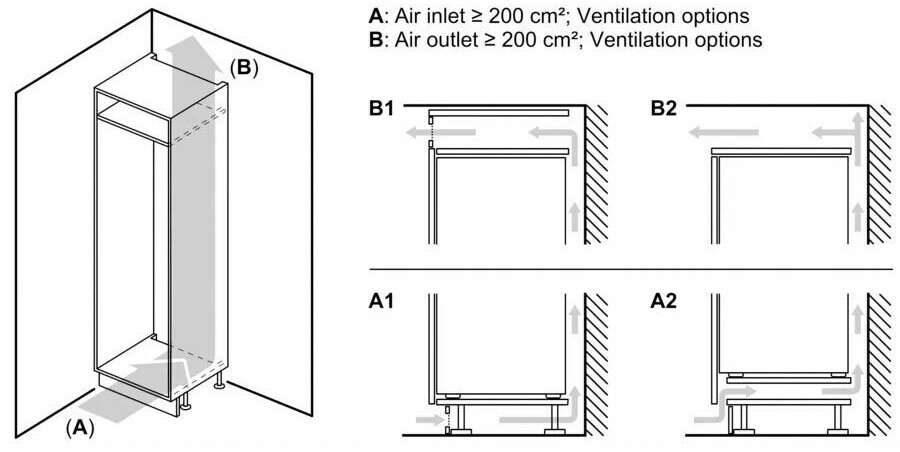 (B)

(A)

**A**: Air inlet ≥ 200 cm²; Ventilation options
**B**: Air outlet ≥ 200 cm²; Ventilation options

B1

B2

A1

A2