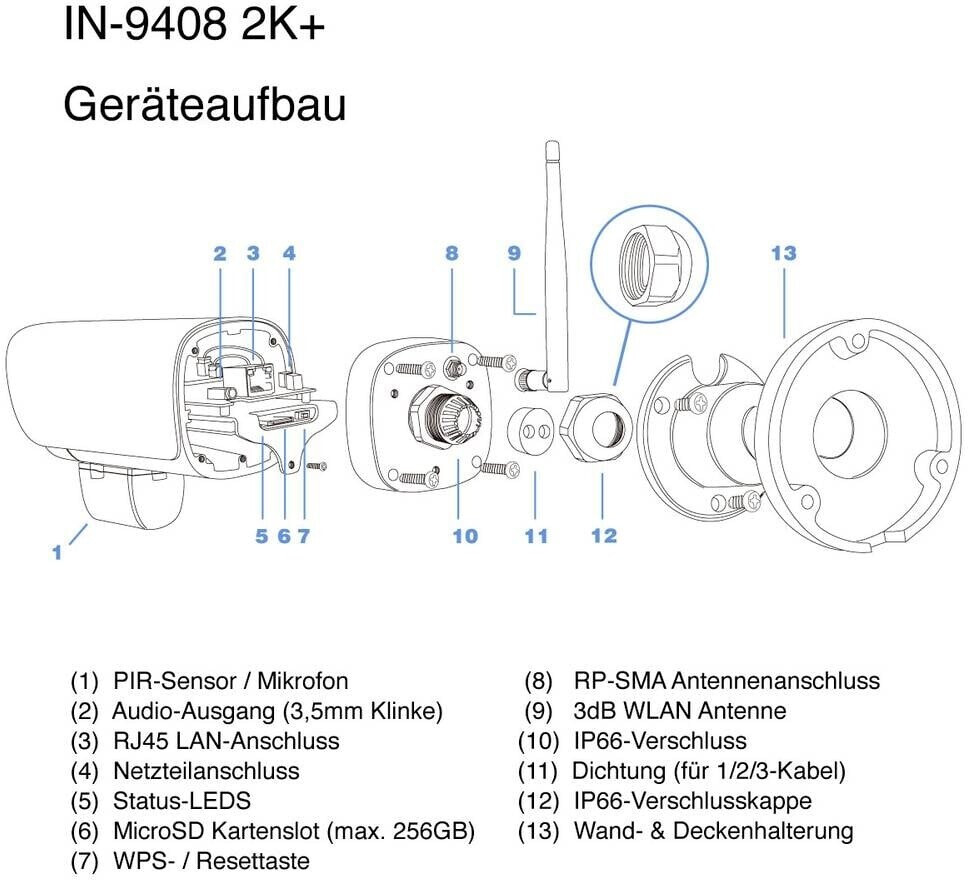 IN-9408 2K+

Geräteaufbau

2 3 4 8 9 13

1 5 6 7 10 11 12

(1) PIR-Sensor / Mikrofon
(2) Audio-Ausgang (3,5mm Klinke)
(3) RJ45 LAN-Anschluss
(4) Netzteilanschluss
(5) Status-LEDS
(6) MicroSD Kartenslot (max. 256GB)
(7) WPS- / Resettaste

(8) RP-SMA Antennenanschluss
(9) 3dB WLAN Antenne
(10) IP66-Verschluss
(11) Dichtung (für 1/2/3-Kabel)
(12) IP66-Verschlusskappe
(13) Wand- & Deckenhalterung