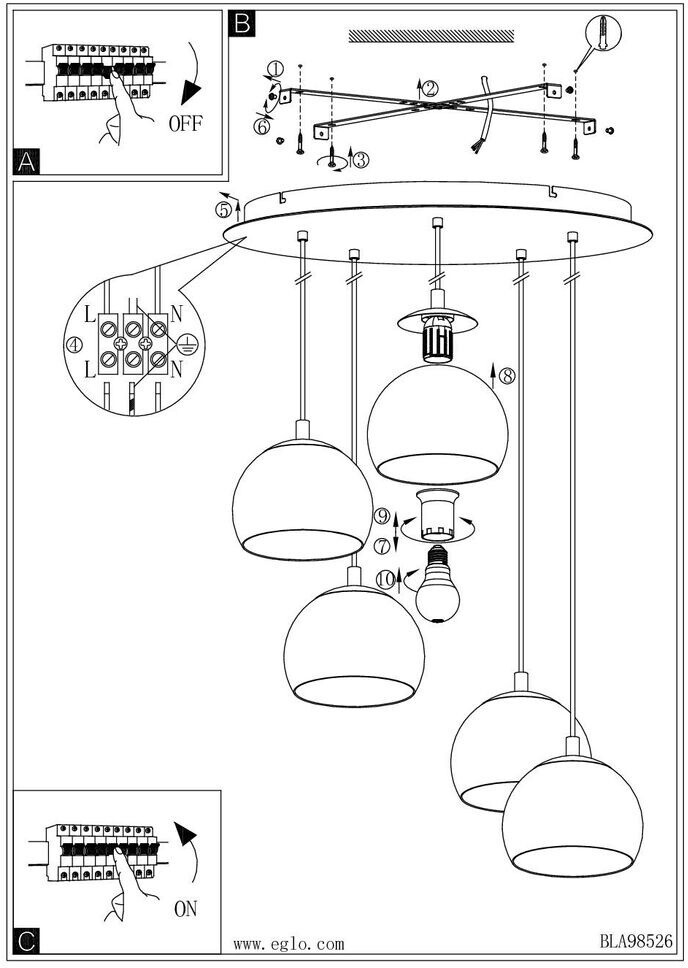 OFF

A

B

①

②

⑥

③

⑤

L

N

④

L

N

⑧

⑨

⑦

⑩

ON

C

www.eglo.com

BLA98526