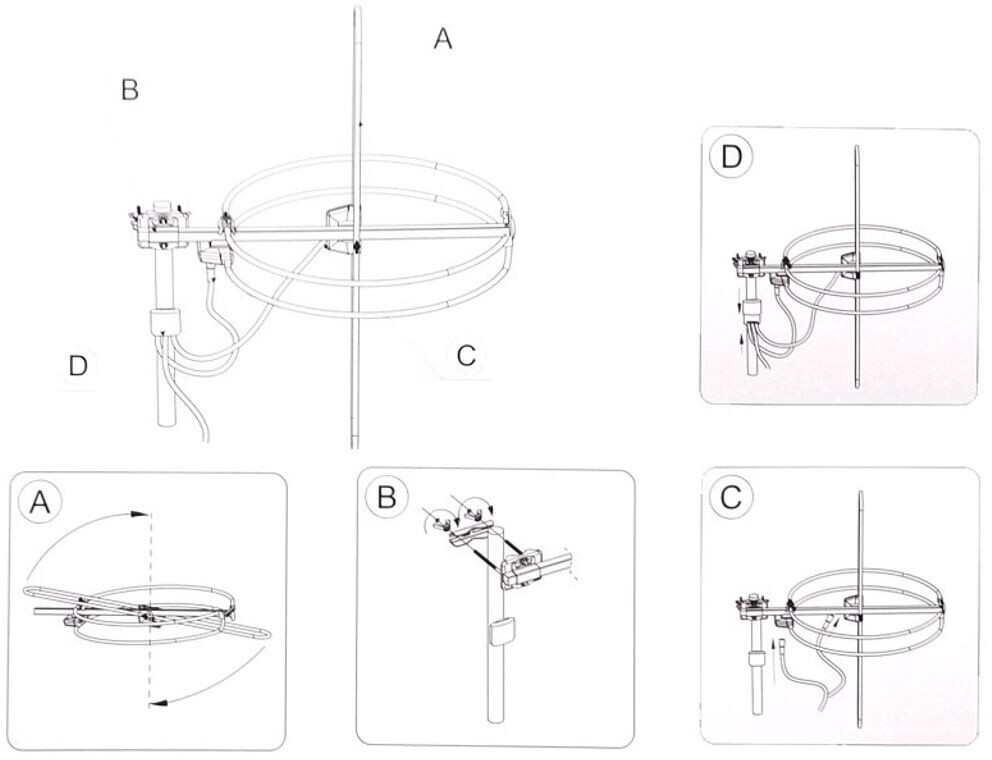 A

B

D

C

D

A

B

C