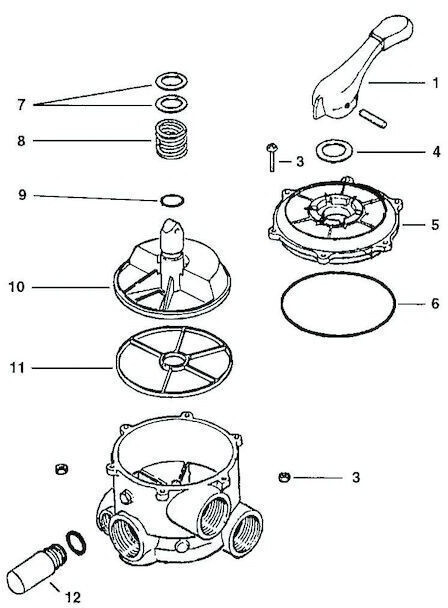 7
8
9
10
11
12
1
3
4
5
6
3