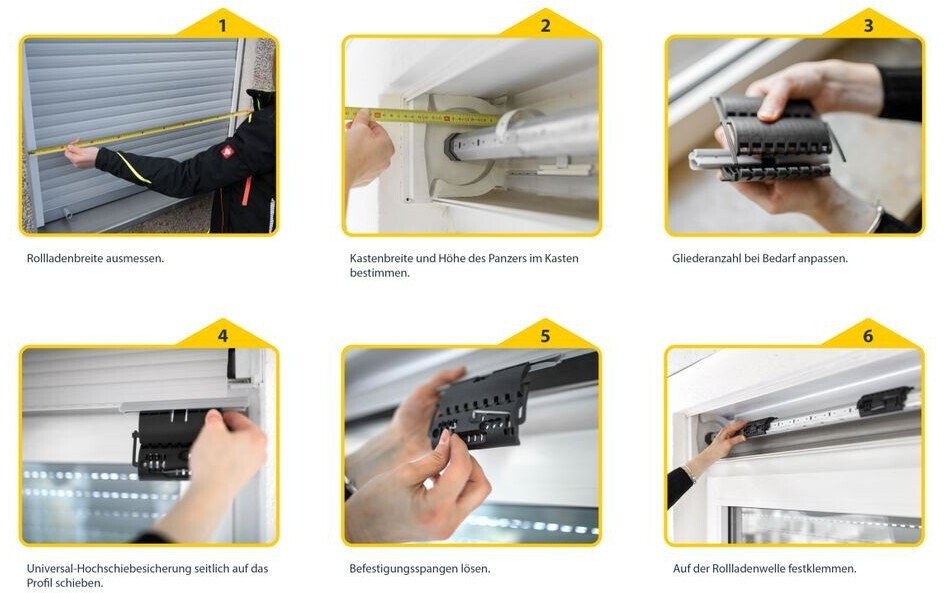 1

Rollladenbreite ausmessen.

2

Kastenbreite und Höhe des Panzers im Kasten bestimmen.

3

Gliederanzahl bei Bedarf anpassen.

4

Universal-Hochschiebesicherung seitlich auf das Profil schieben.

5

Befestigungsspangen lösen.

6

Auf der Rollladenwelle festklemmen.