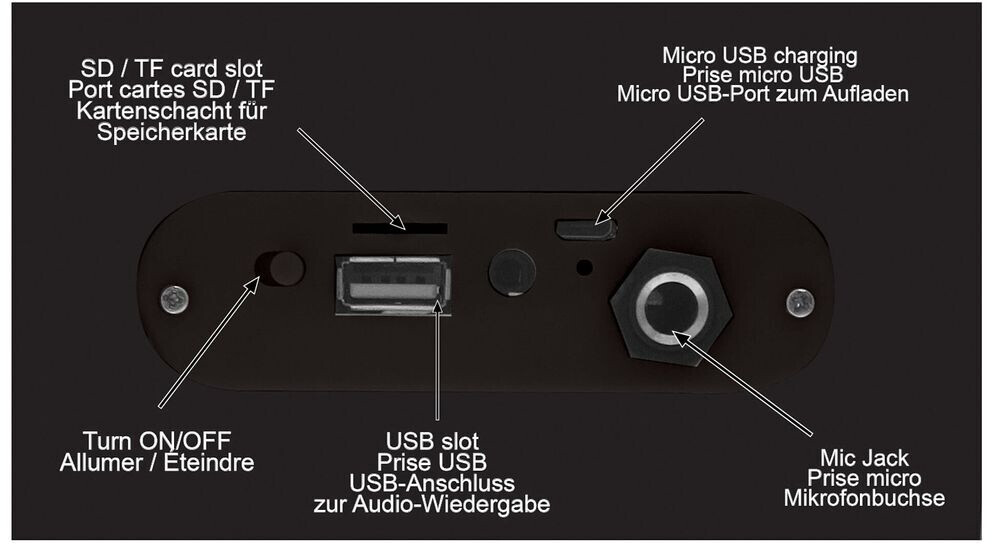 SD / TF card slot
Port cartes SD / TF
Kartenschacht für
Speicherkarte

Micro USB charging
Prise micro USB
Micro USB-Port zum Aufladen

Turn ON/OFF
Allumer / Eteindre

USB slot
Prise USB
USB-Anschluss
zur Audio-Wiedergabe

Mic Jack
Prise micro
Mikrofonbuchse